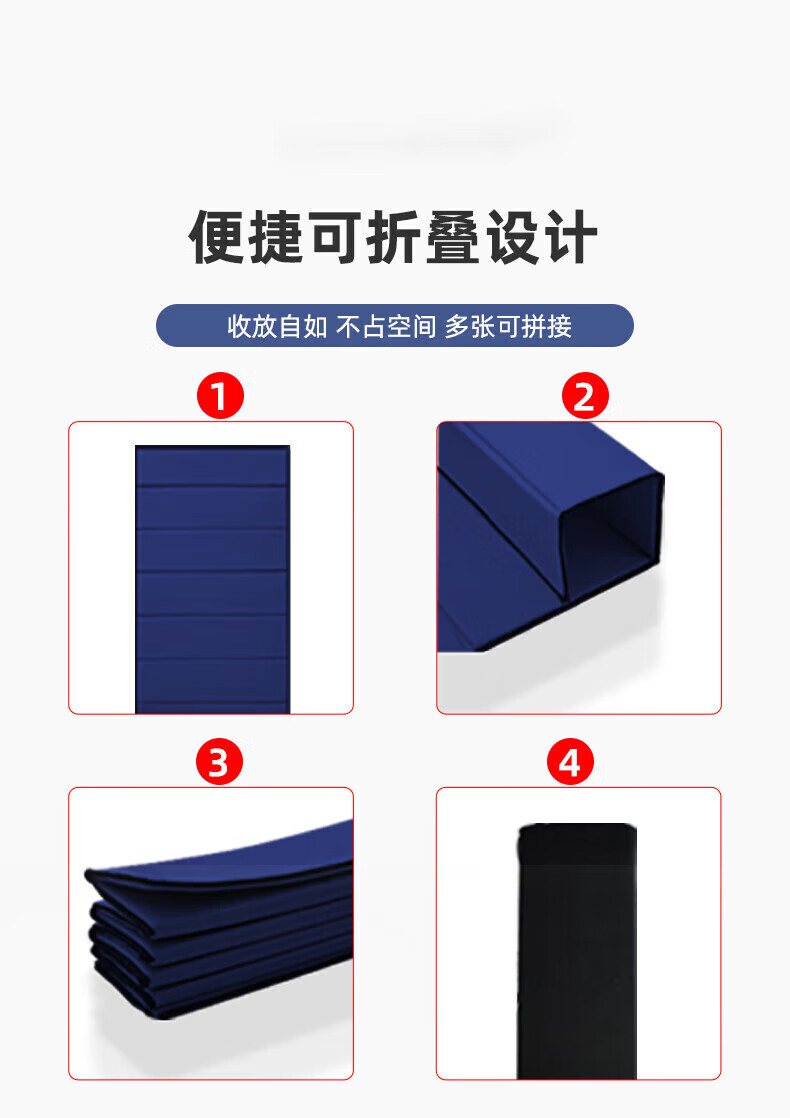 便捷可折叠设计

收放自如 不占空间 多张可拼接

1

2

3

4