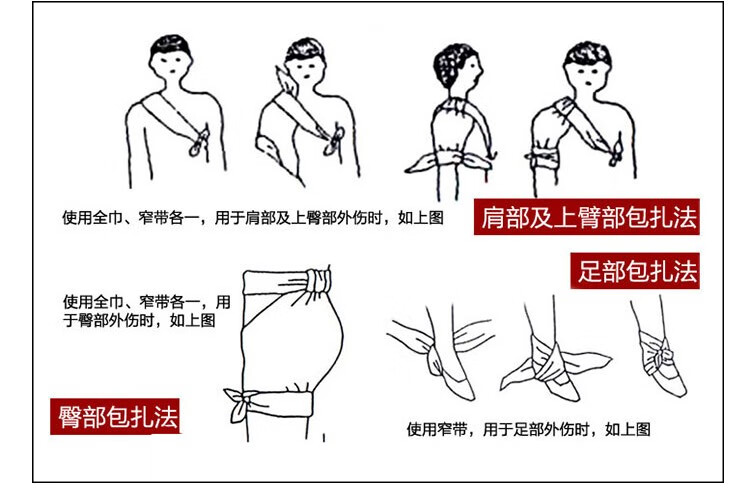 使用全巾、窄带各一，用于肩部及上臂部外伤时，如上图

肩部及上臂部包扎法

足部包扎法

使用全巾、窄带各一，用于臀部外伤时，如上图

臀部包扎法

使用窄带，用于足部外伤时，如上图