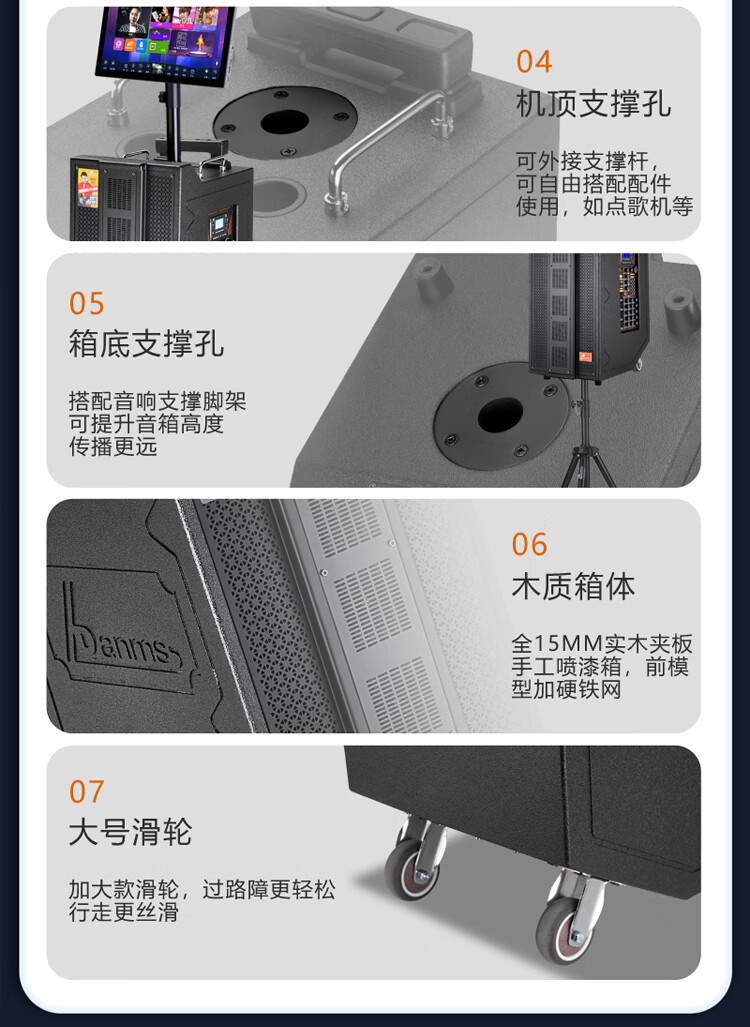 04
机顶支撑孔

可外接支撑杆，可自由搭配配件使用，如点歌机等

05
箱底支撑孔

搭配音响支撑脚架可提升音箱高度传播更远

Danms

06
木质箱体

全15MM实木夹板手工喷漆箱，前模型加硬铁网

07
大号滑轮

加大款滑轮，过路障更轻松行走更丝滑