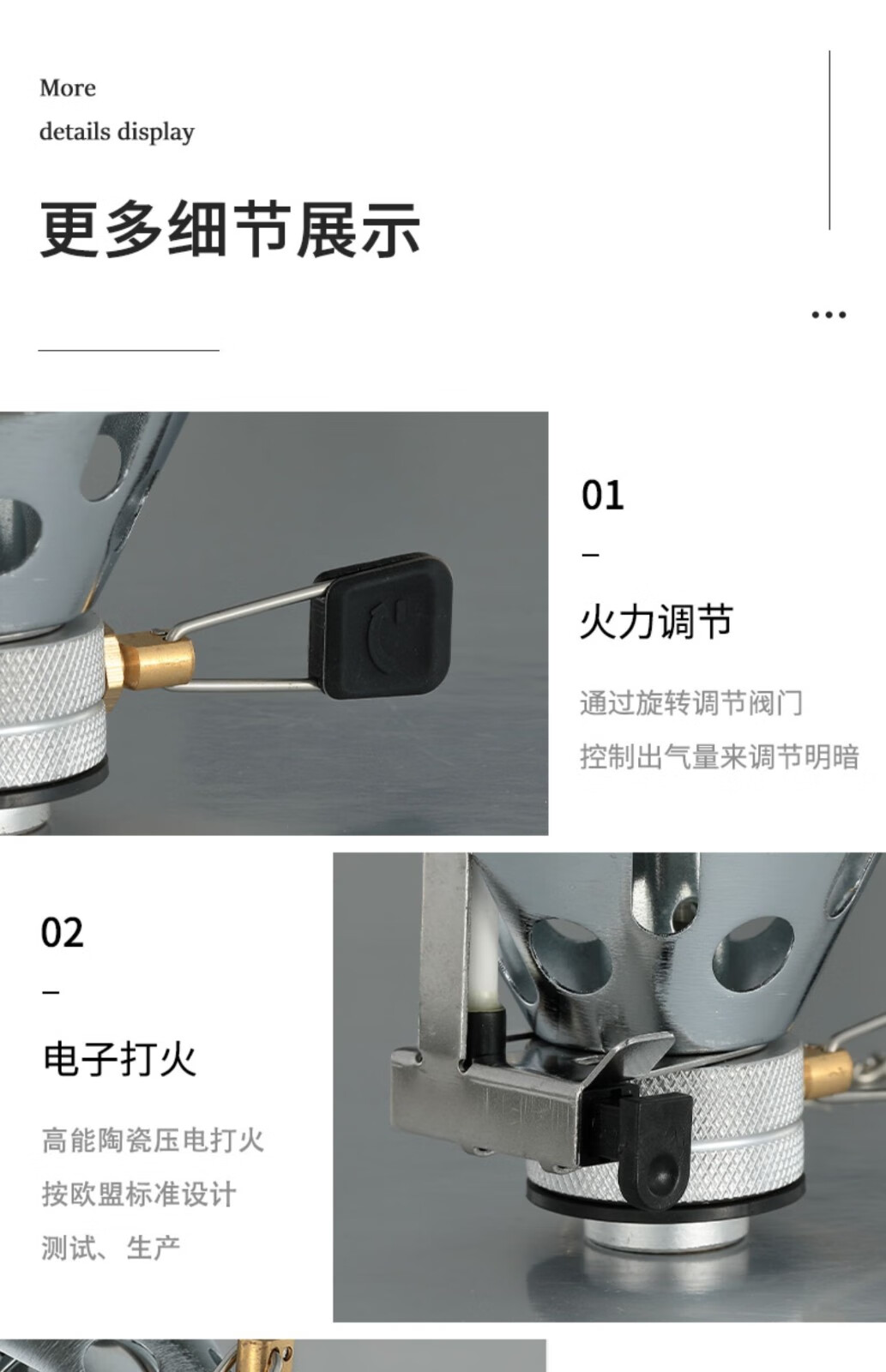 More
details display

更多细节展示

...

01
–
火力调节

通过旋转调节阀门
控制出气量来调节明暗

02
–
电子打火

高能陶瓷压电打火
按欧盟标准设计
测试、生产