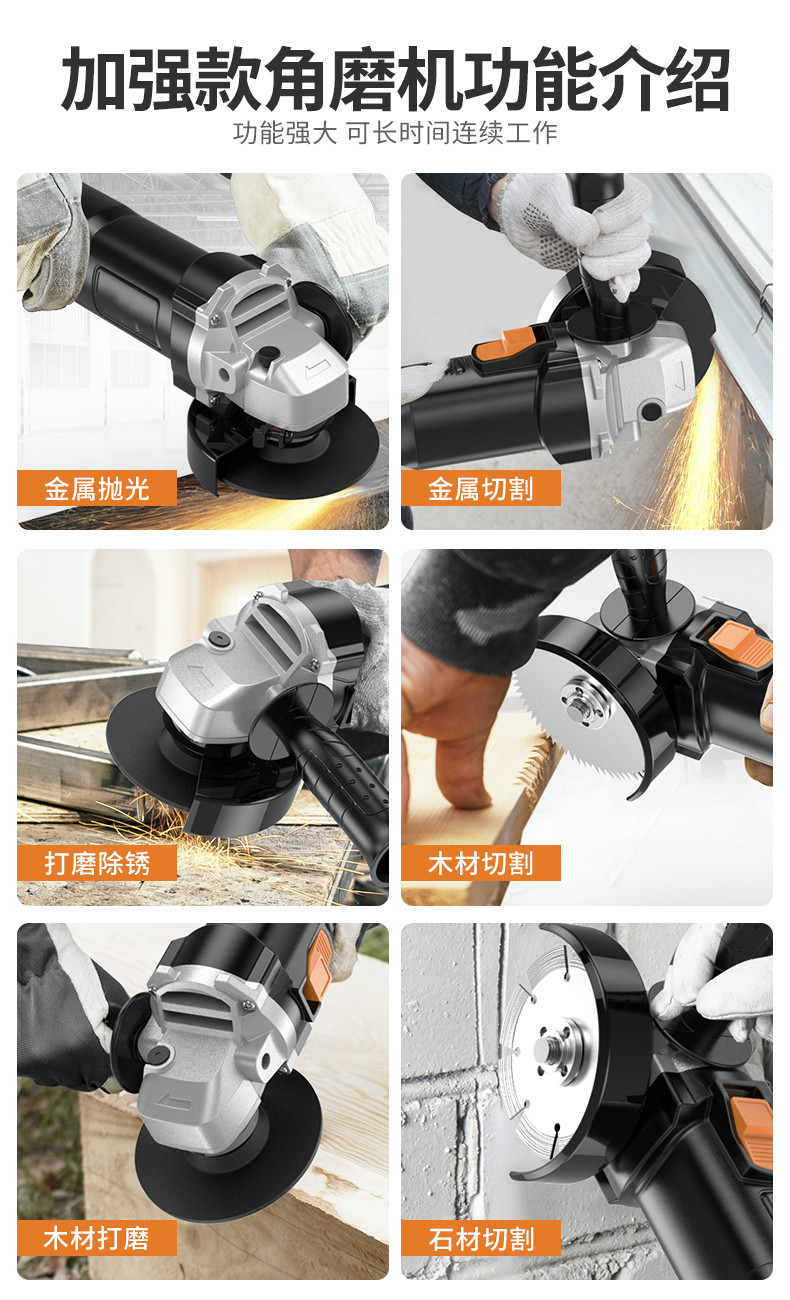 加强款角磨机功能介绍

功能强大 可长时间连续工作

金属抛光

金属切割

打磨除锈

木材切割

木材打磨

石材切割