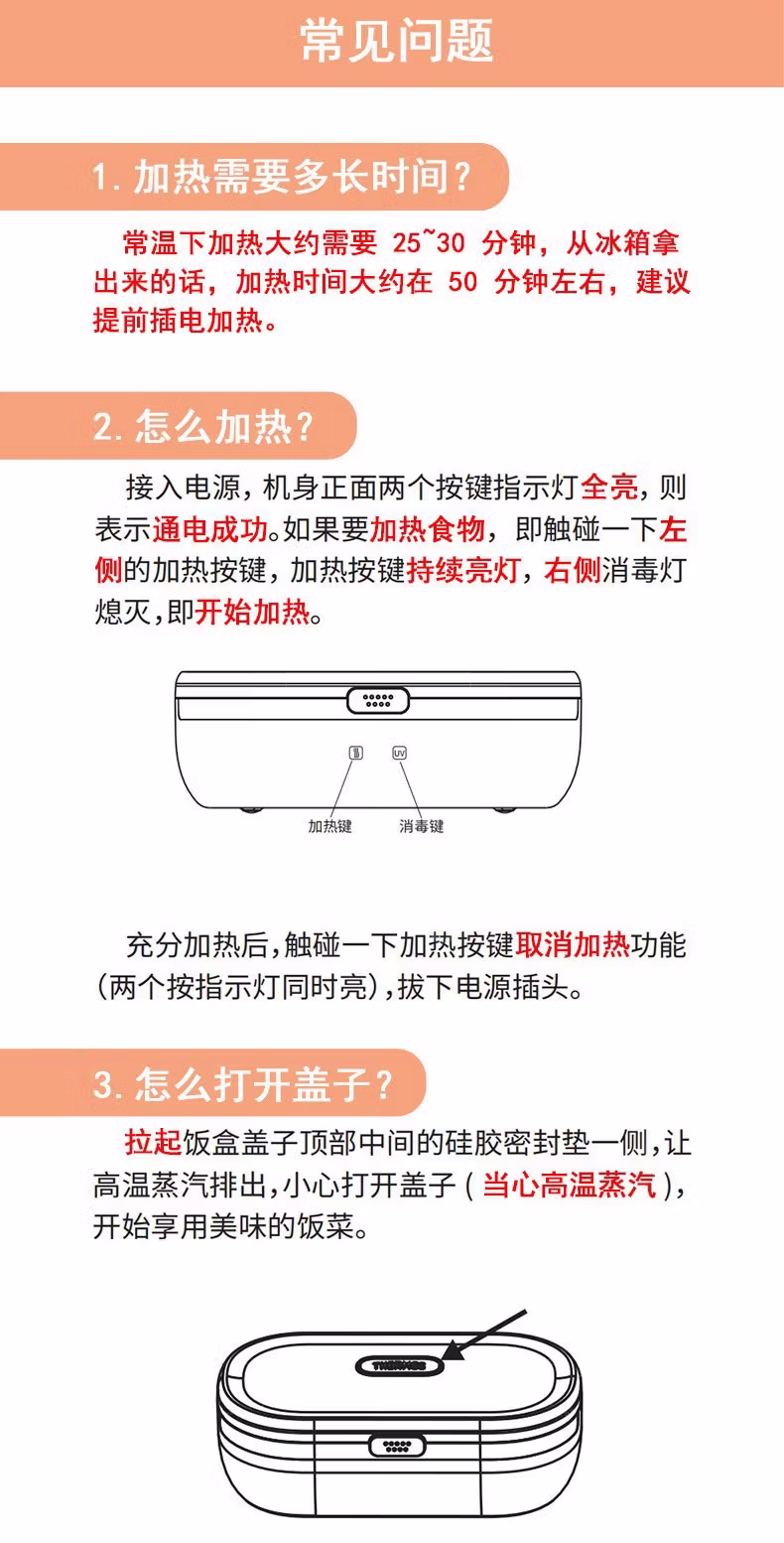 常见问题

1. 加热需要多长时间？

常温下加热大约需要 25~30 分钟，从冰箱拿出来的话，加热时间大约在 50 分钟左右，建议提前插电加热。

2. 怎么加热？

接入电源，机身正面两个按键指示灯全亮，则表示通电成功。如果要加热食物，即触碰一下左侧的加热按键，加热按键持续亮灯，右侧消毒灯熄灭，即开始加热。

UV

加热键 消毒键

充分加热后，触碰一下加热按键取消加热功能（两个按指示灯同时亮），拔下电源插头。

3. 怎么打开盖子？

拉起饭盒盖子顶部中间的硅胶密封垫一侧，让高温蒸汽排出，小心打开盖子（当心高温蒸汽），开始享用美味的饭菜。

THERMOS