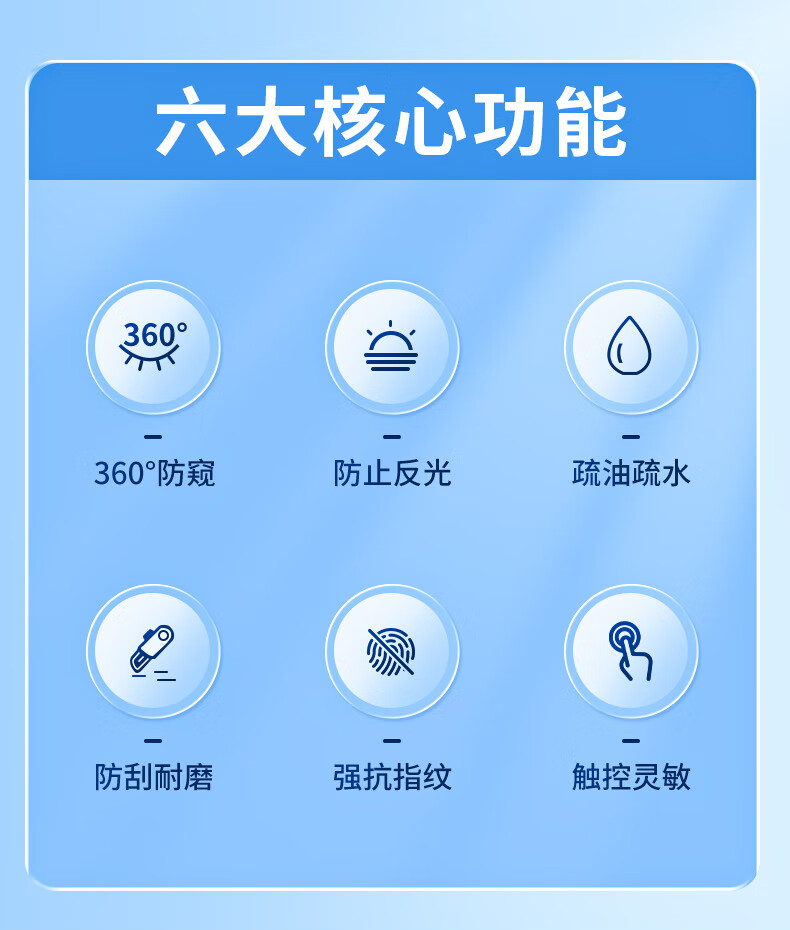 六大核心功能

360°

360°防窥

防止反光

疏油疏水

防刮耐磨

强抗指纹

触控灵敏