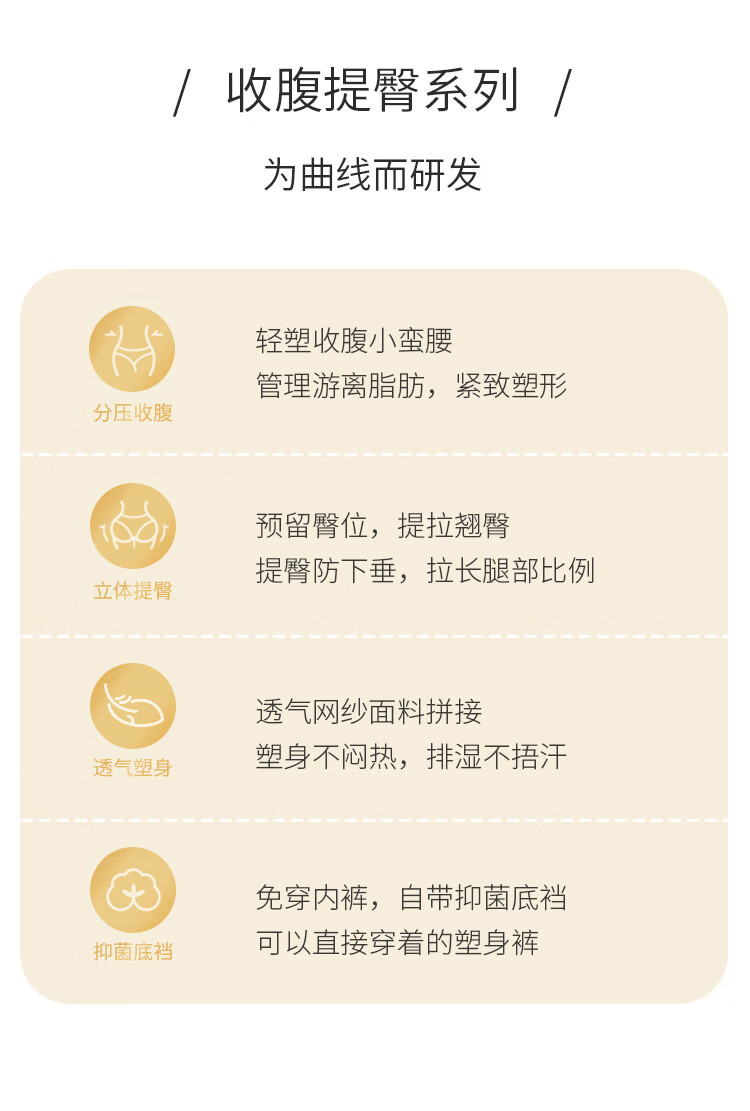 / 收腹提臀系列 /

为曲线而研发

分压收腹

轻塑收腹小蛮腰
管理游离脂肪，紧致塑形

立体提臀

预留臀位，提拉翘臀
提臀防下垂，拉长腿部比例

透气塑身

透气网纱面料拼接
塑身不闷热，排湿不捂汗

抑菌底裆

免穿内裤，自带抑菌底裆
可以直接穿着的塑身裤