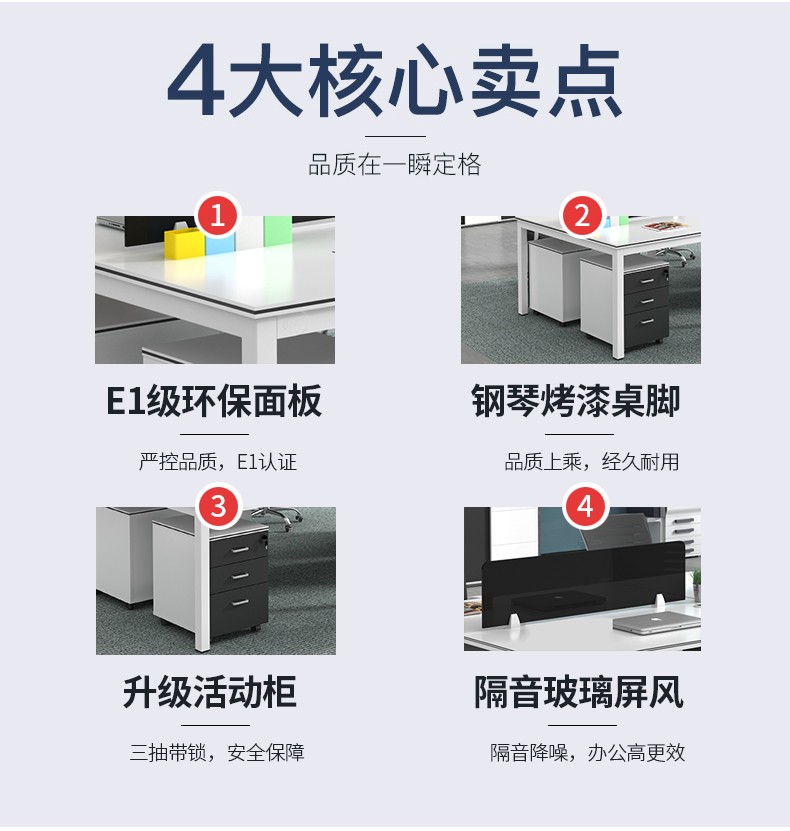 4大核心卖点

品质在一瞬定格

1

E1级环保面板

严控品质，E1认证

2

钢琴烤漆桌脚

品质上乘，经久耐用

3

升级活动柜

三抽带锁，安全保障

4

隔音玻璃屏风

隔音降噪，办公高更效