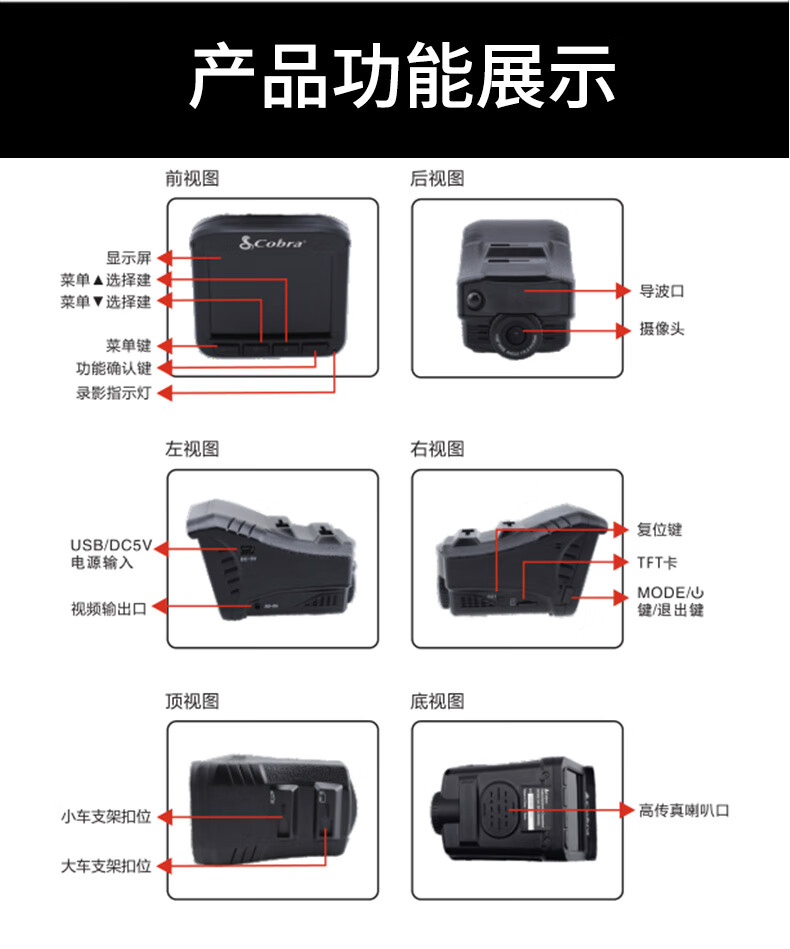 产品功能展示

前视图

Cobra

显示屏
菜单▲选择建
菜单▼选择建
菜单键
功能确认键
录影指示灯

后视图

导波口
摄像头

左视图

USB/DC5V 电源输入
视频输出口

右视图

复位键
TFT卡
MODE/⏻ 键/退出键

顶视图

小车支架扣位
大车支架扣位

底视图

高传真喇叭口