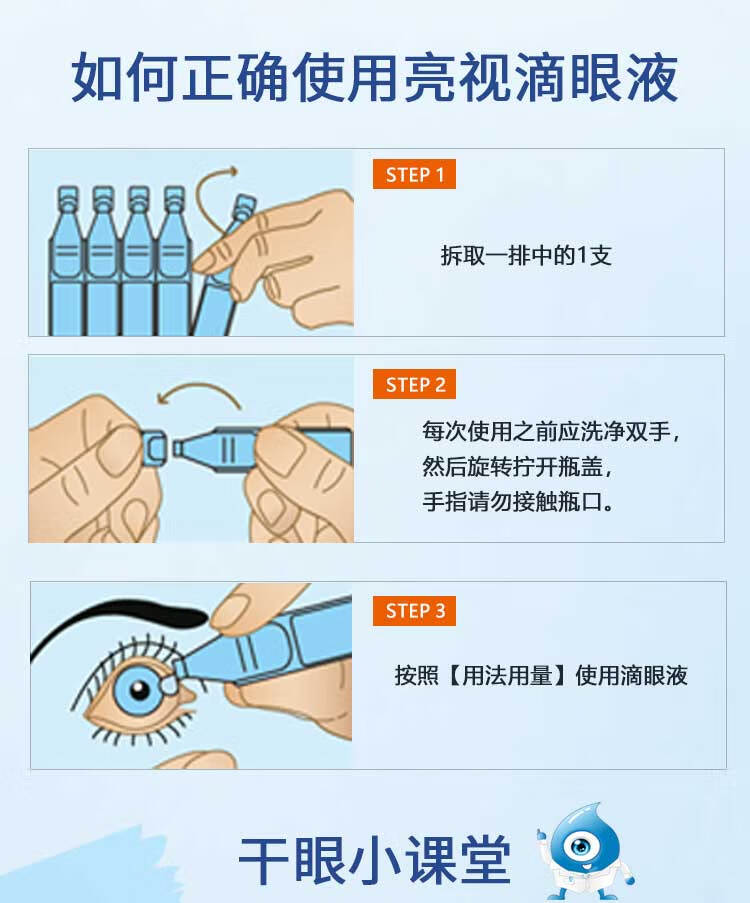 如何正确使用亮视滴眼液

STEP 1

拆取一排中的1支

STEP 2

每次使用之前应洗净双手，然后旋转拧开瓶盖，手指请勿接触瓶口。

STEP 3

按照【用法用量】使用滴眼液

干眼小课堂