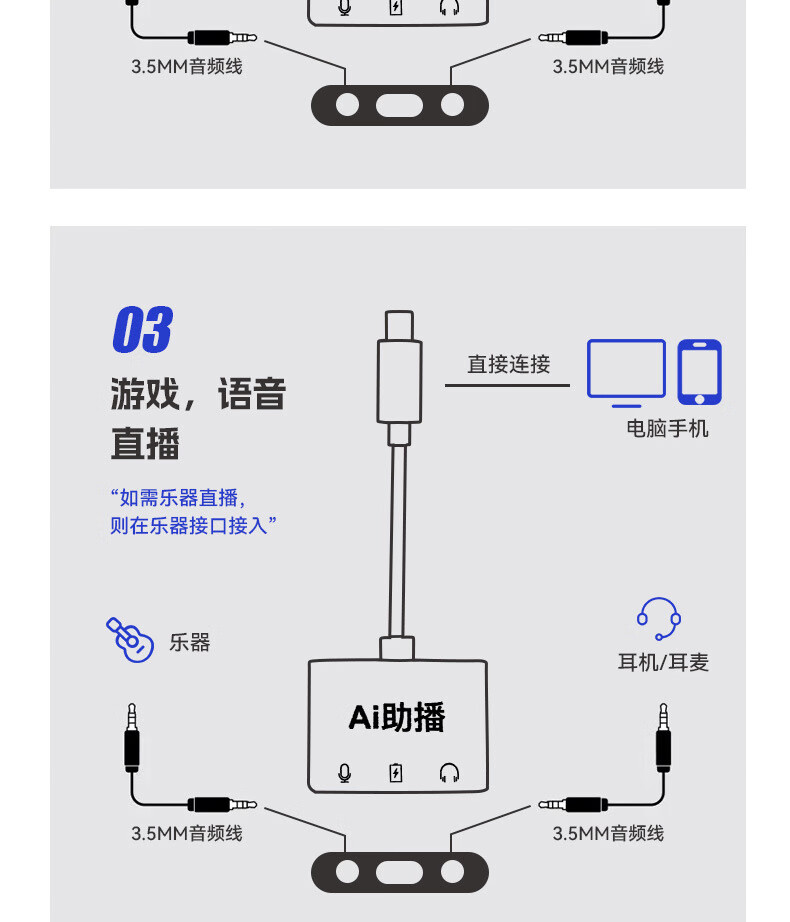 3.5MM音频线

3.5MM音频线

03

游戏，语音直播

“如需乐器直播，则在乐器接口接入”

直接连接

电脑手机

乐器

耳机/耳麦

Ai助播

3.5MM音频线

3.5MM音频线