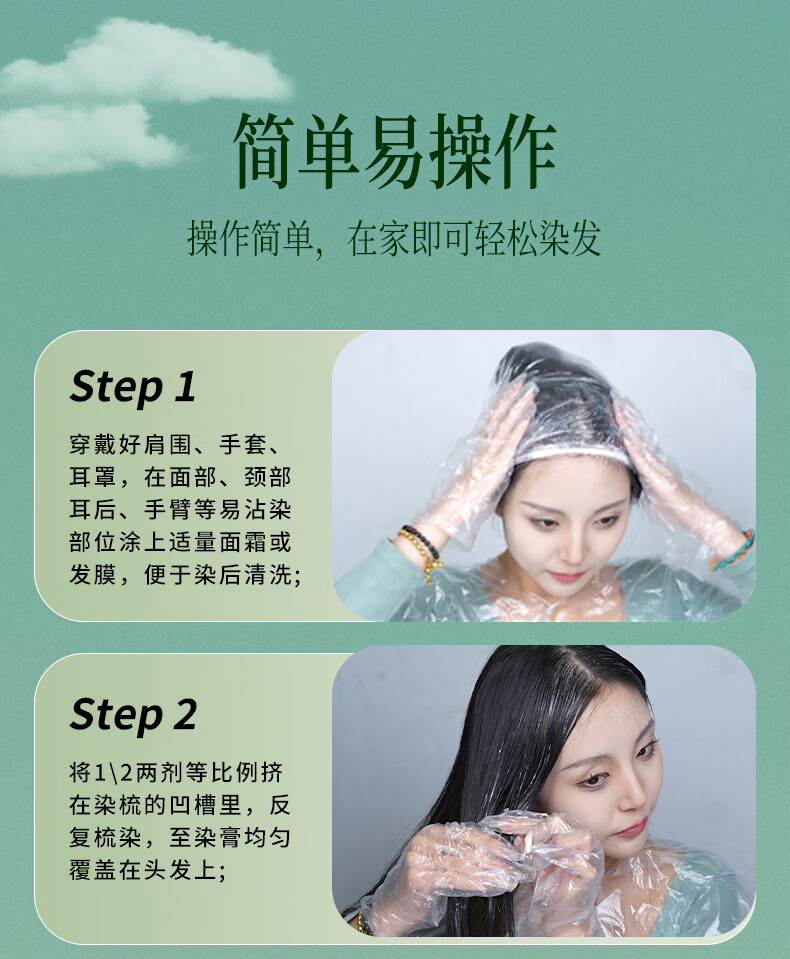 简单易操作

操作简单，在家即可轻松染发

Step 1

穿戴好肩围、手套、耳罩，在面部、颈部耳后、手臂等易沾染部位涂上适量面霜或发膜，便于染后清洗；

Step 2

将1\2两剂等比例挤在染梳的凹槽里，反复梳染，至染膏均匀覆盖在头发上；