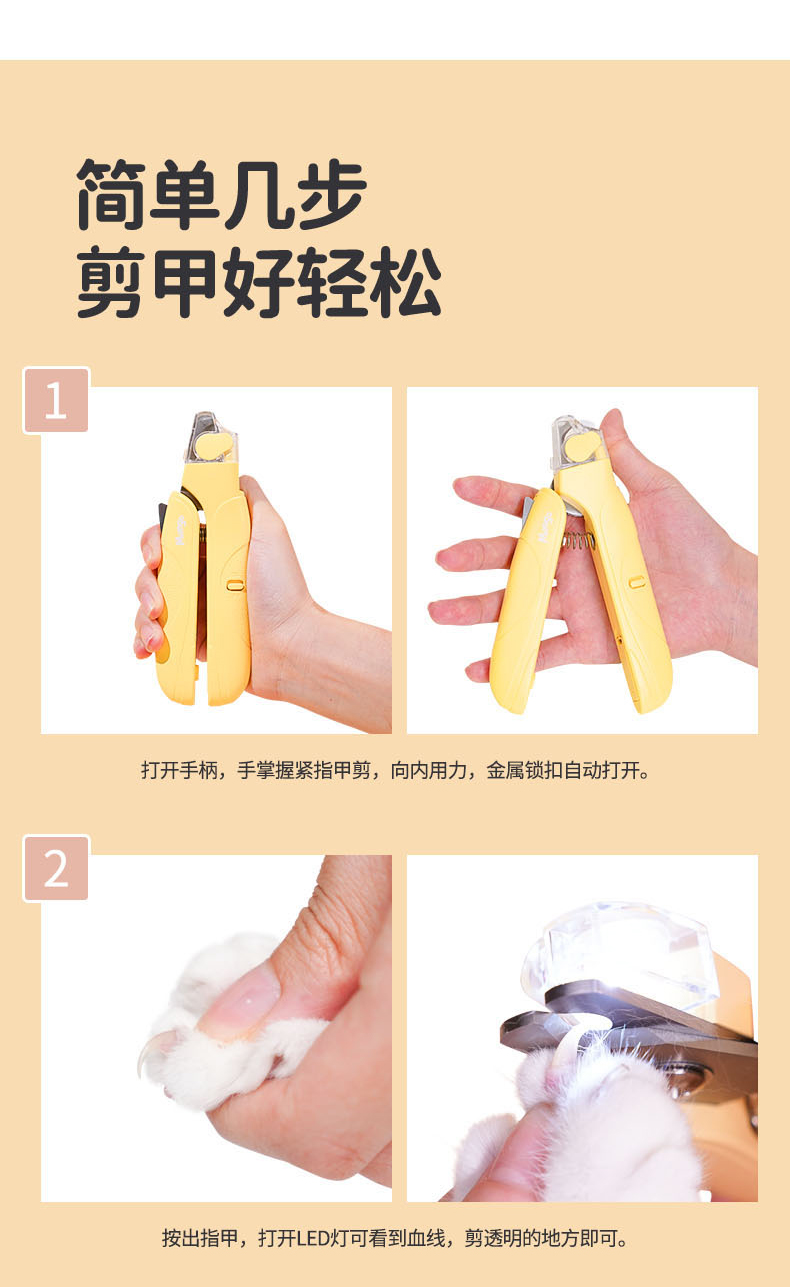 简单几步
剪甲好轻松

1

打开手柄，手掌握紧指甲剪，向内用力，金属锁扣自动打开。

2

按出指甲，打开LED灯可看到血线，剪透明的地方即可。