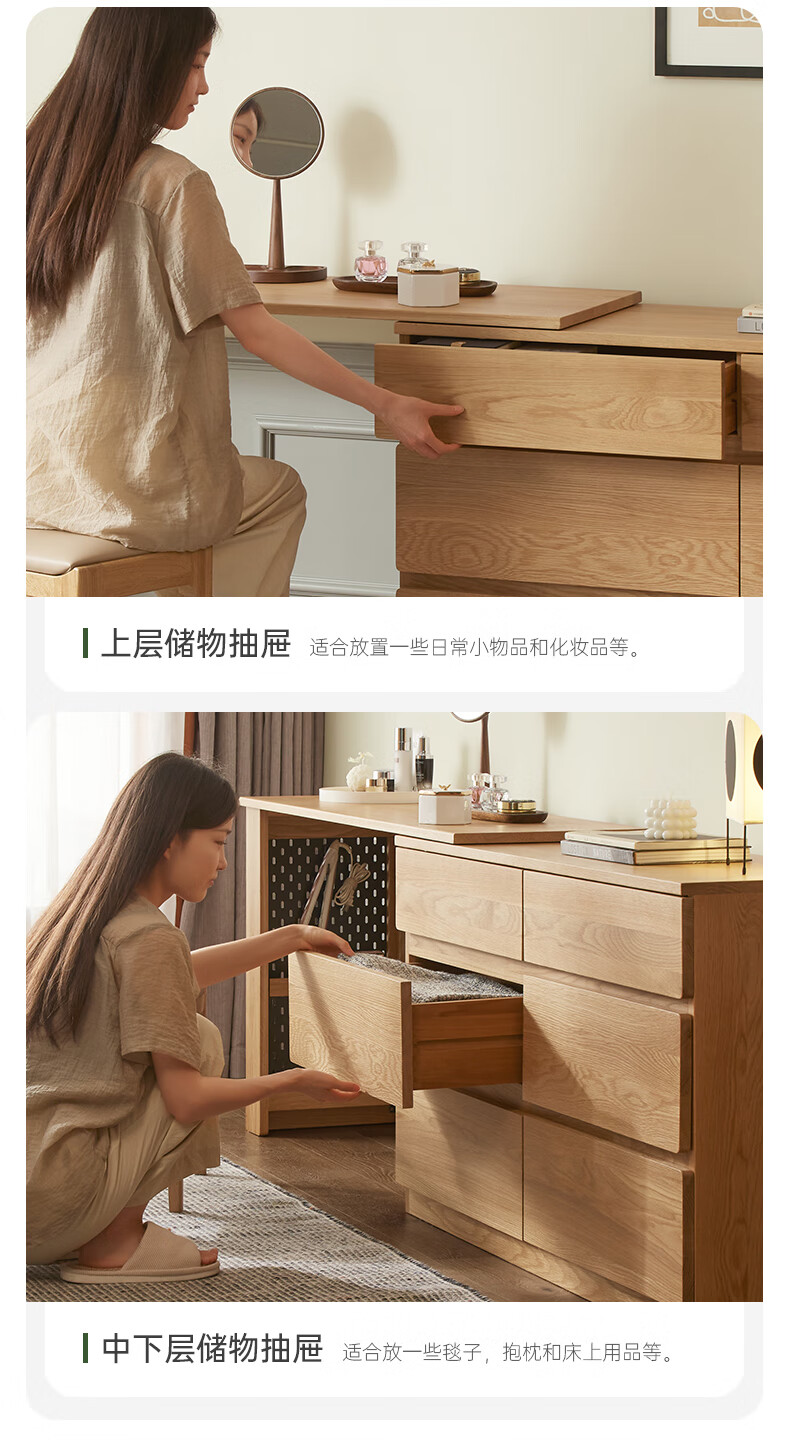 上层储物抽屉 适合放置一些日常小物品和化妆品等。

中下层储物抽屉 适合放一些毯子，抱枕和床上用品等。