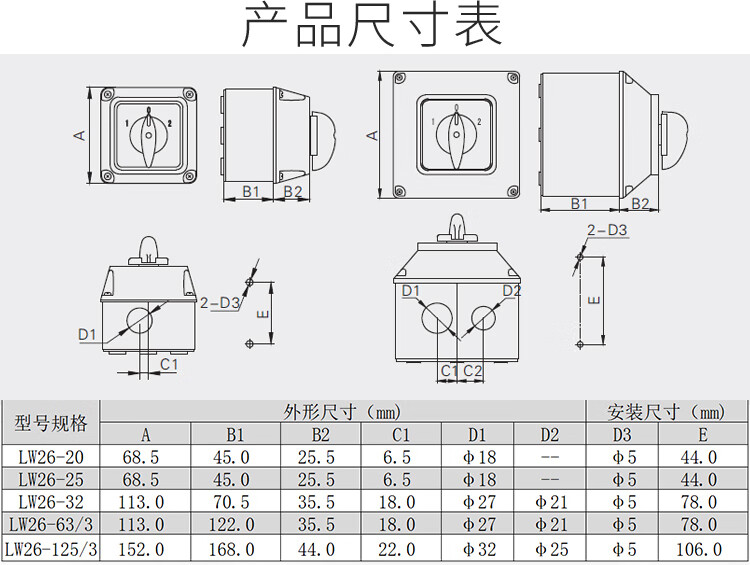 产品尺寸表

A
1 0 2
B1 B2

A
1 0 2
B1 B2

2-D3
E
D1
C1

2-D3
E
D1 D2
C1 C2

| 型号规格 | 外形尺寸（mm） | | | | | | 安装尺寸（mm） | |
|---|---|---|---|---|---|---|---|---|
| | A | B1 | B2 | C1 | D1 | D2 | D3 | E |
| LW26-20 | 68.5 | 45.0 | 25.5 | 6.5 | Φ18 | -- | Φ5 | 44.0 |
| LW26-25 | 68.5 | 45.0 | 25.5 | 6.5 | Φ18 | -- | Φ5 | 44.0 |
| LW26-32 | 113.0 | 70.5 | 35.5 | 18.0 | Φ27 | Φ21 | Φ5 | 78.0 |
| LW26-63/3 | 113.0 | 122.0 | 35.5 | 18.0 | Φ27 | Φ21 | Φ5 | 78.0 |
| LW26-125/3 | 152.0 | 168.0 | 44.0 | 22.0 | Φ32 | Φ25 | Φ5 | 106.0 |