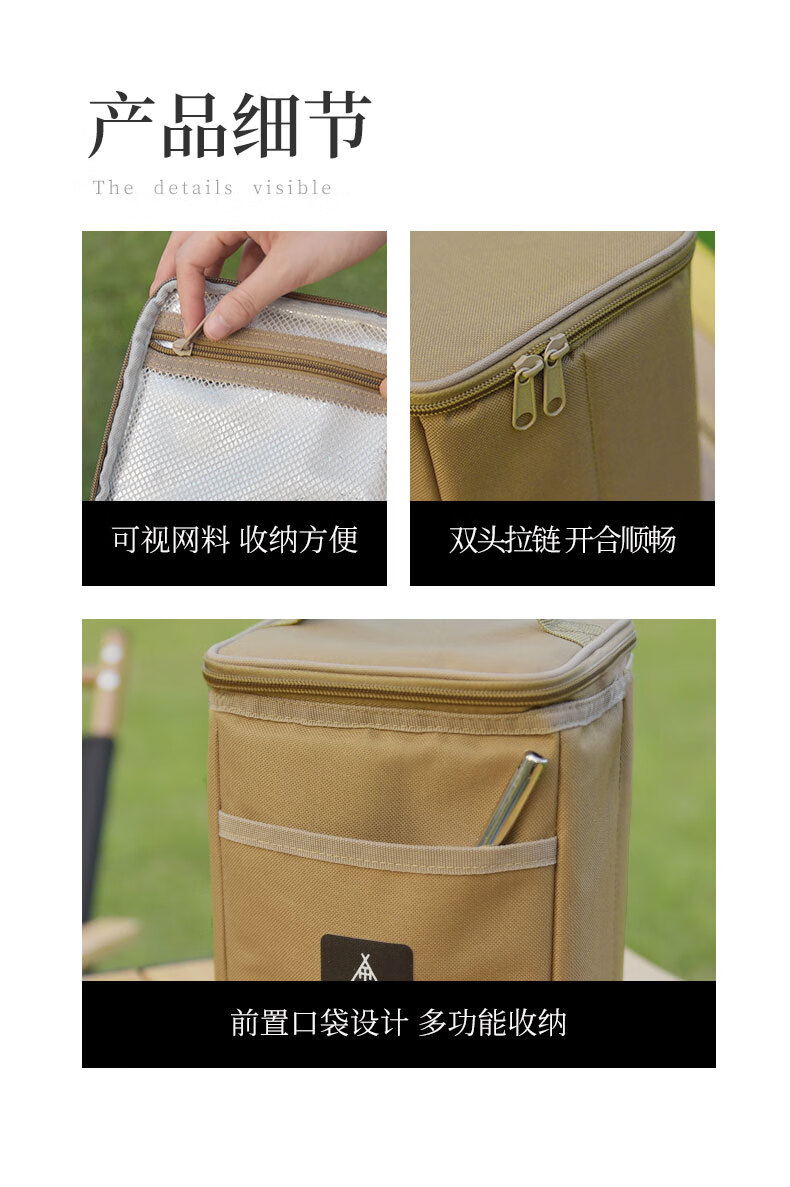 产品细节
The details visible

可视网料 收纳方便

双头拉链 开合顺畅

前置口袋设计 多功能收纳