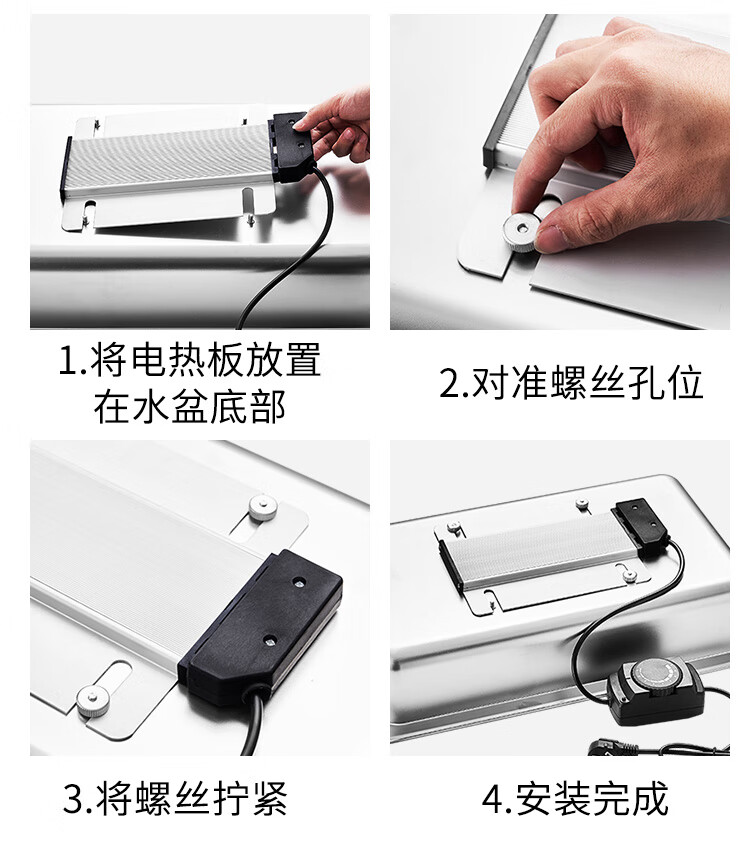 1.将电热板放置在水盆底部

2.对准螺丝孔位

3.将螺丝拧紧

4.安装完成