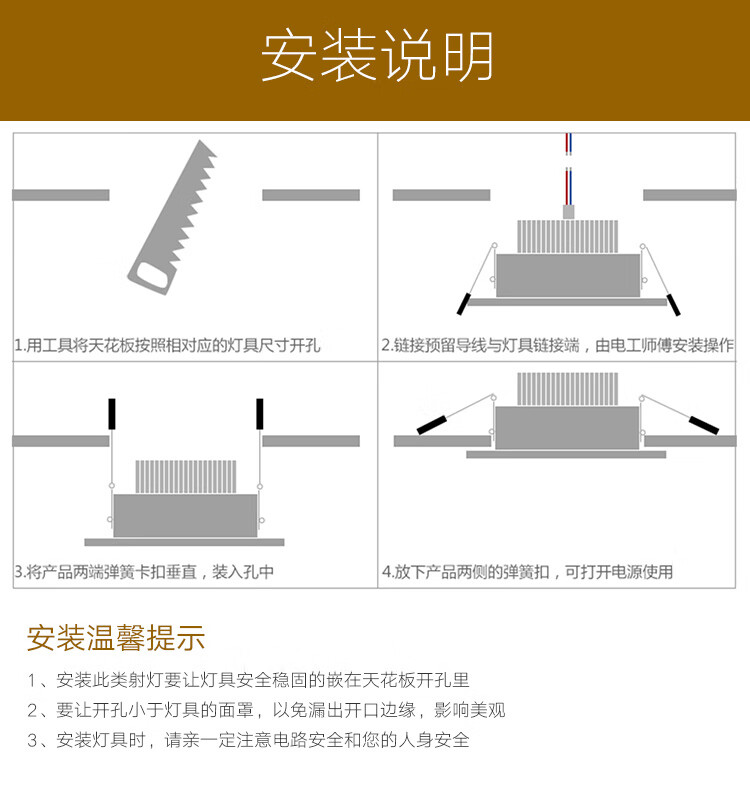 安装说明

1.用工具将天花板按照相对应的灯具尺寸开孔

2.链接预留导线与灯具链接端，由电工师傅安装操作

3.将产品两端弹簧卡扣垂直，装入孔中

4.放下产品两侧的弹簧扣，可打开电源使用

安装温馨提示

1、安装此类射灯要让灯具安全稳固的嵌在天花板开孔里

2、要让开孔小于灯具的面罩，以免漏出开口边缘，影响美观

3、安装灯具时，请亲一定注意电路安全和您的人身安全