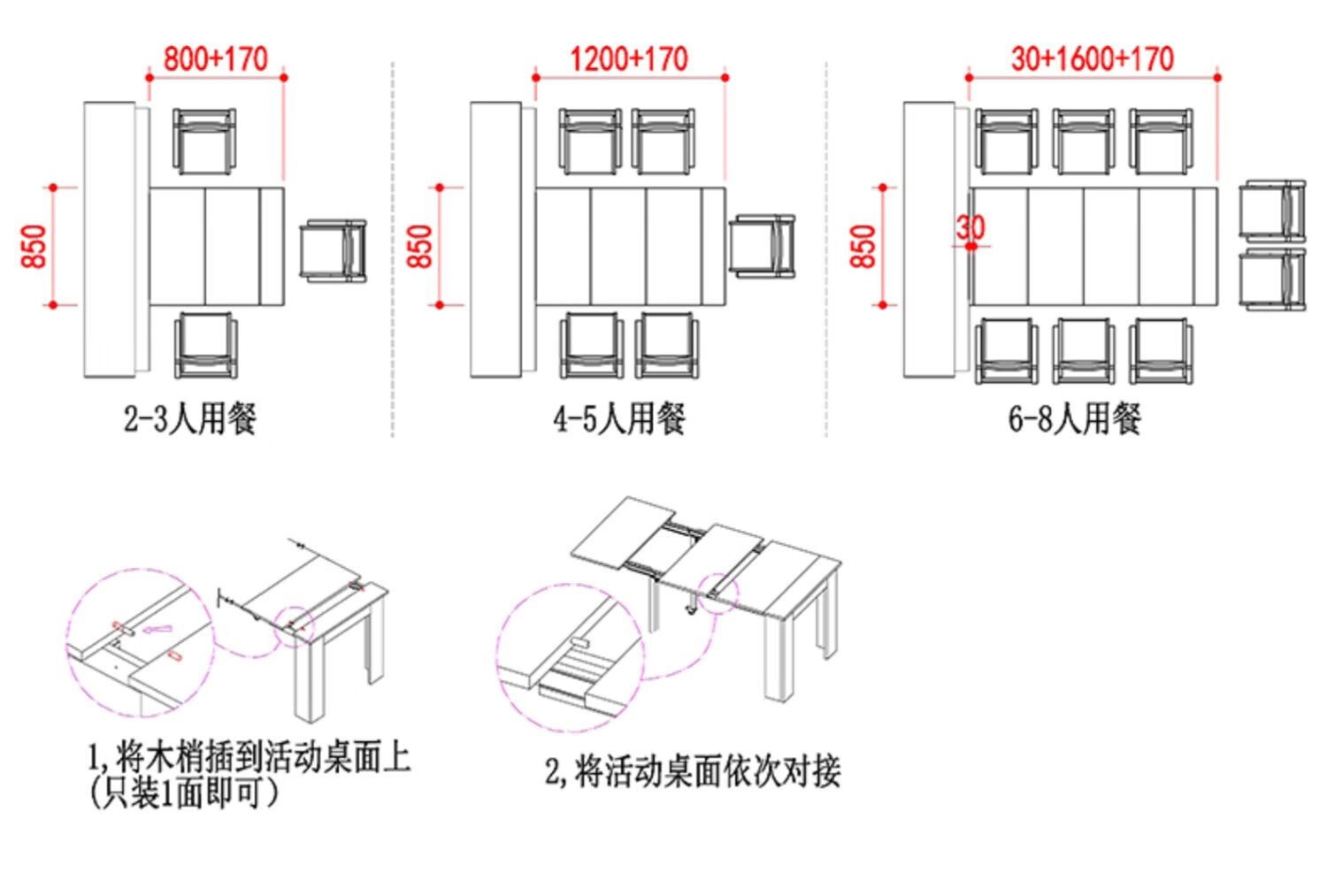 800+170

850

2-3人用餐

1200+170

850

4-5人用餐

30+1600+170

850

30

6-8人用餐

1,将木梢插到活动桌面上
(只装1面即可)

2,将活动桌面依次对接