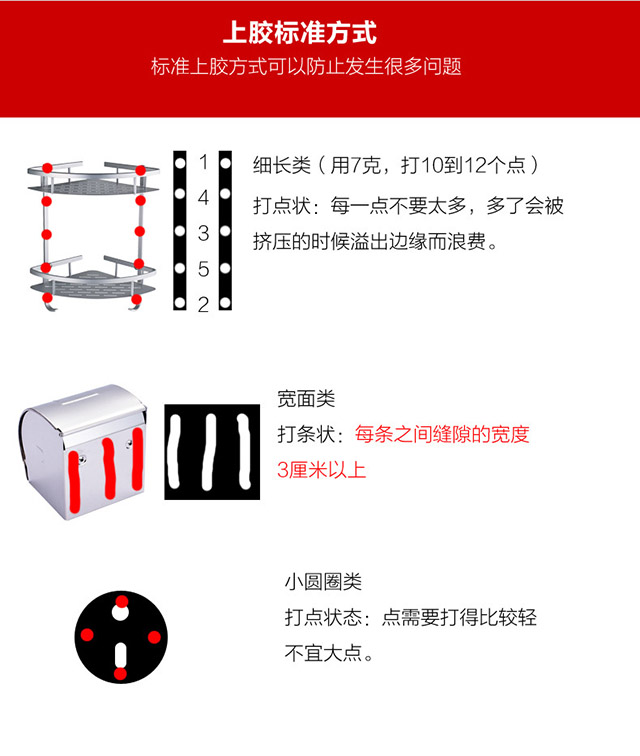 上胶标准方式

标准上胶方式可以防止发生很多问题

1
4
3
5
2

细长类（用7克，打10到12个点）

打点状：每一点不要太多，多了会被挤压的时候溢出边缘而浪费。

宽面类

打条状：每条之间缝隙的宽度3厘米以上

小圆圈类

打点状态：点需要打得比较轻不宜大点。