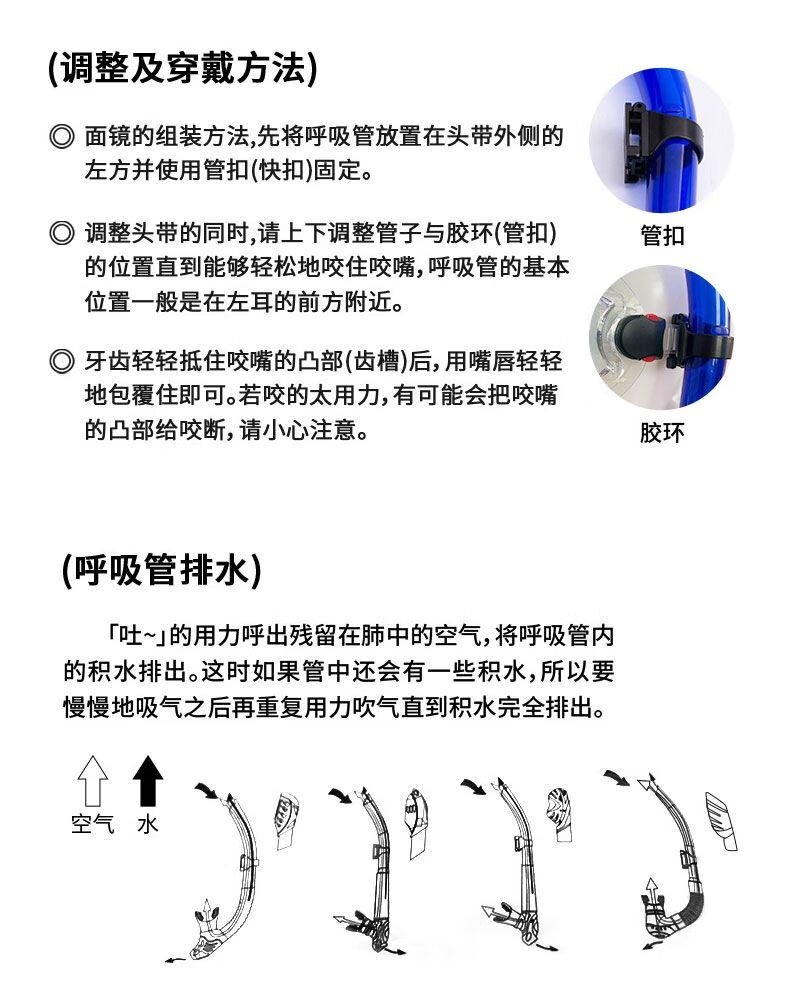 (调整及穿戴方法)

◎ 面镜的组装方法,先将呼吸管放置在头带外侧的左方并使用管扣(快扣)固定。

◎ 调整头带的同时,请上下调整管子与胶环(管扣)的位置直到能够轻松地咬住咬嘴,呼吸管的基本位置一般是在左耳的前方附近。

◎ 牙齿轻轻抵住咬嘴的凸部(齿槽)后,用嘴唇轻轻地包覆住即可。若咬的太用力,有可能会把咬嘴的凸部给咬断,请小心注意。

管扣

胶环

(呼吸管排水)

「吐~」的用力呼出残留在肺中的空气,将呼吸管内的积水排出。这时如果管中还会有一些积水,所以要慢慢地吸气之后再重复用力吹气直到积水完全排出。

空气 水