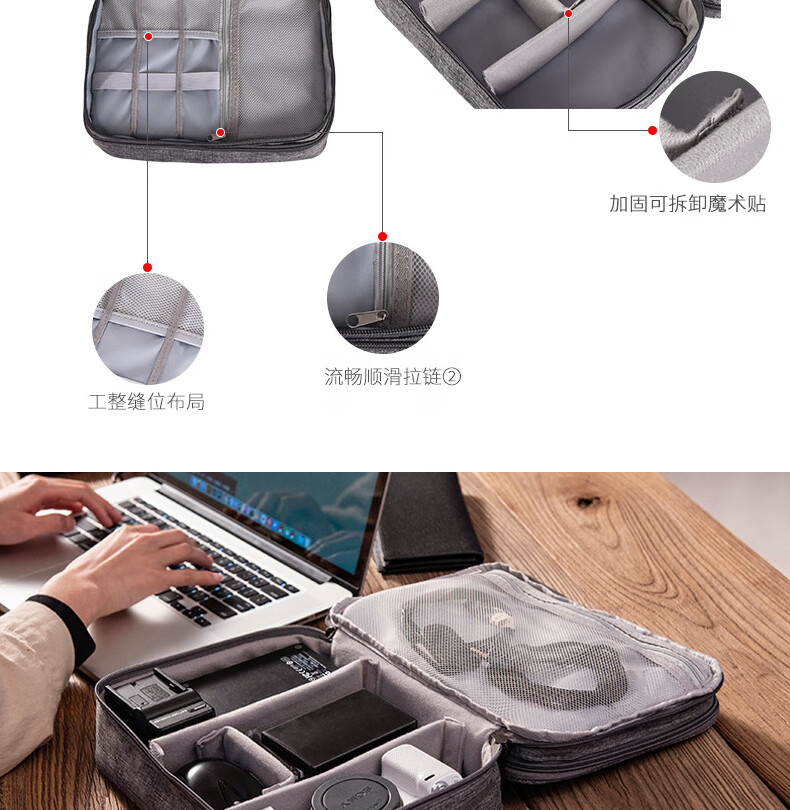 加固可拆卸魔术贴

流畅顺滑拉链②

工整缝位布局