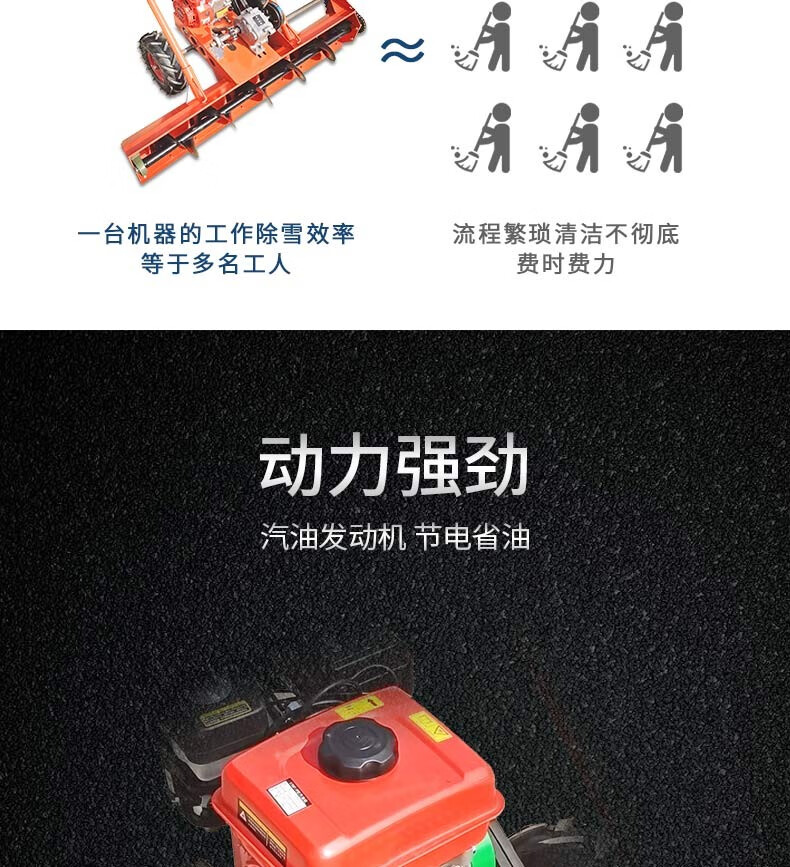 ≈

一台机器的工作除雪效率
等于多名工人

流程繁琐清洁不彻底
费时费力

动力强劲

汽油发动机 节电省油