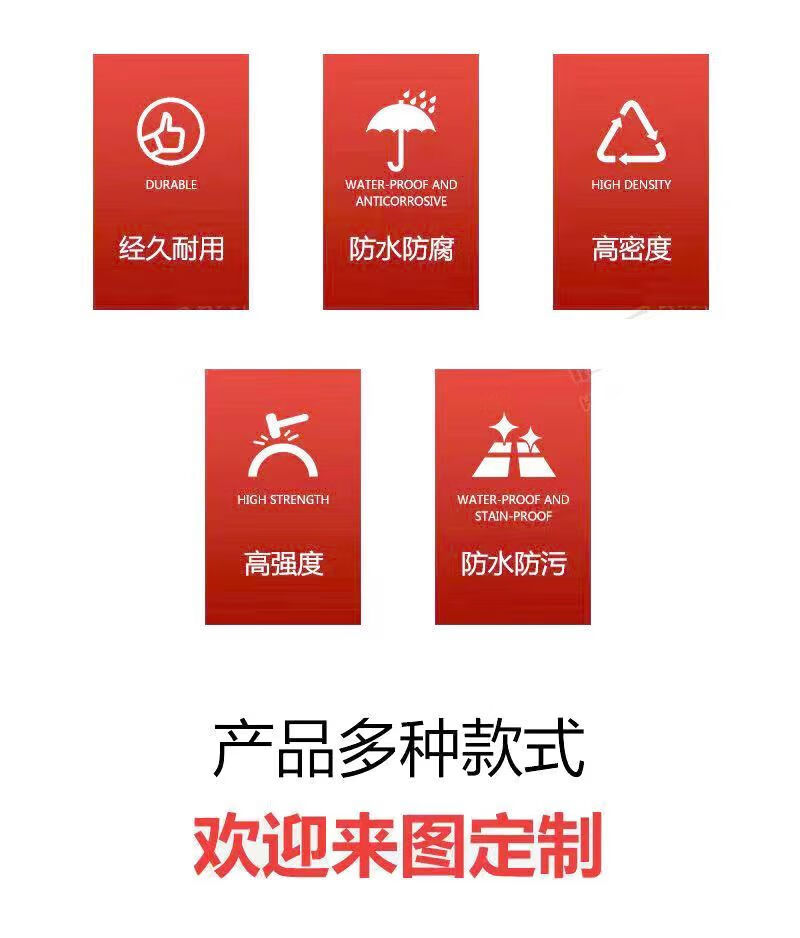 DURABLE

经久耐用

WATER-PROOF AND ANTICORROSIVE

防水防腐

HIGH DENSITY

高密度

HIGH STRENGTH

高强度

WATER-PROOF AND STAIN-PROOF

防水防污

产品多种款式

欢迎来图定制