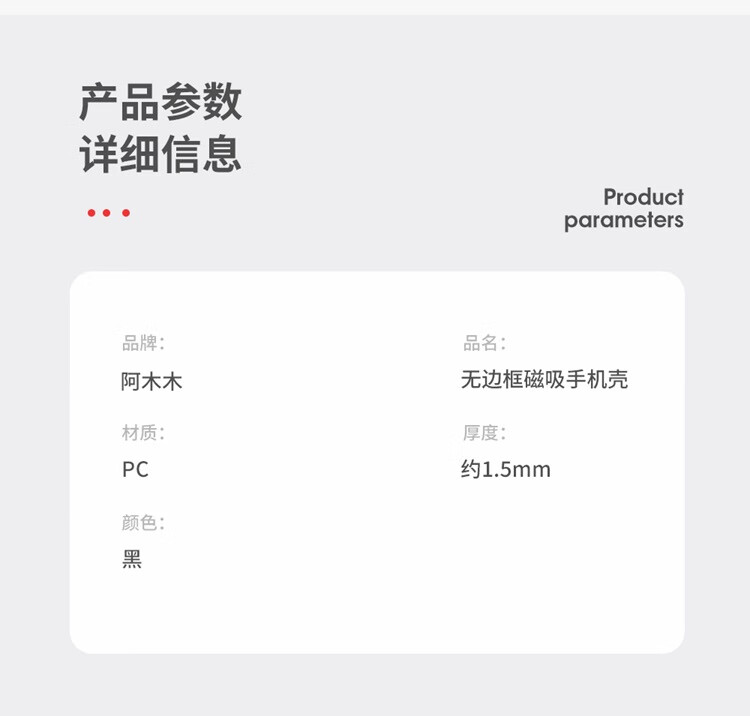 产品参数
详细信息

Product
parameters

品牌:
阿木木

材质:
PC

颜色:
黑

品名:
无边框磁吸手机壳

厚度:
约1.5mm