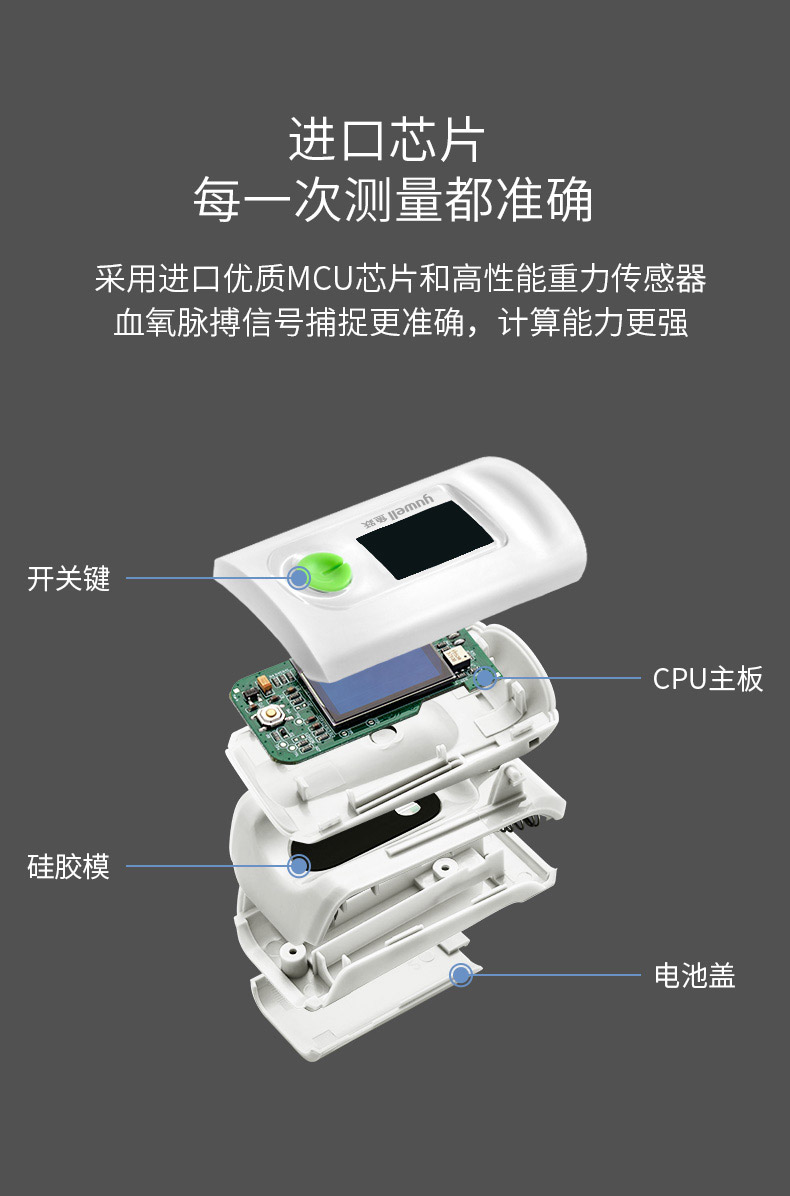 进口芯片
每一次测量都准确

采用进口优质MCU芯片和高性能重力传感器
血氧脉搏信号捕捉更准确，计算能力更强

yuwell 鱼跃

开关键

CPU主板

硅胶模

电池盖