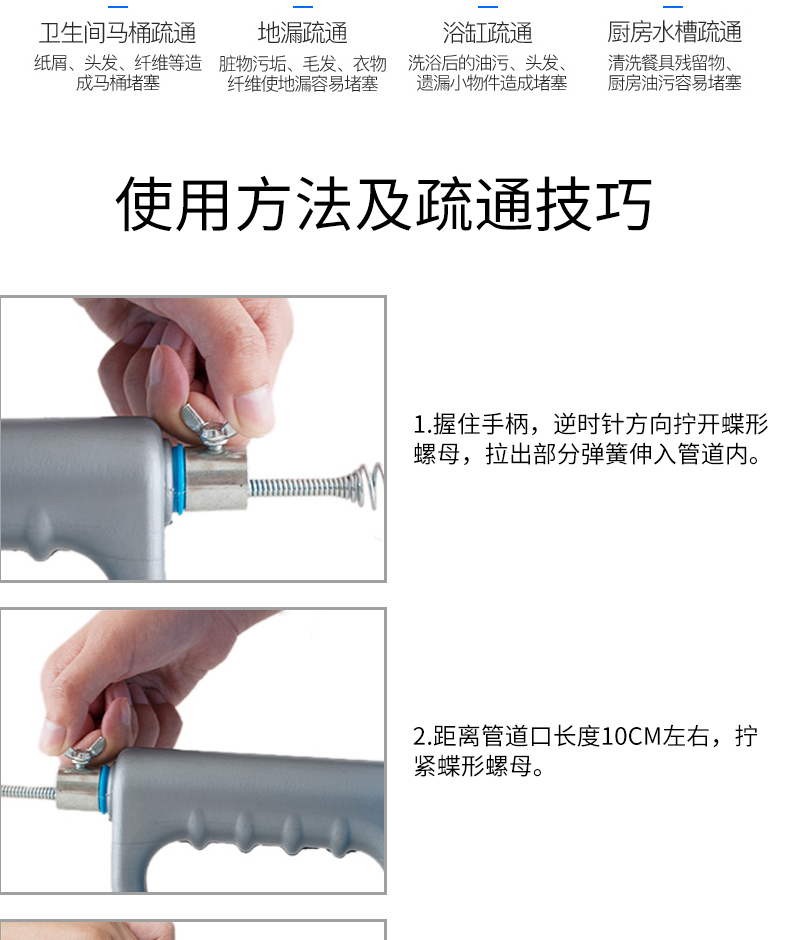 卫生间马桶疏通
纸屑、头发、纤维等造成马桶堵塞

地漏疏通
脏物污垢、毛发、衣物纤维使地漏容易堵塞

浴缸疏通
洗浴后的油污、头发、遗漏小物件造成堵塞

厨房水槽疏通
清洗餐具残留物、厨房油污容易堵塞

使用方法及疏通技巧

1.握住手柄，逆时针方向拧开蝶形螺母，拉出部分弹簧伸入管道内。

2.距离管道口长度10CM左右，拧紧蝶形螺母。