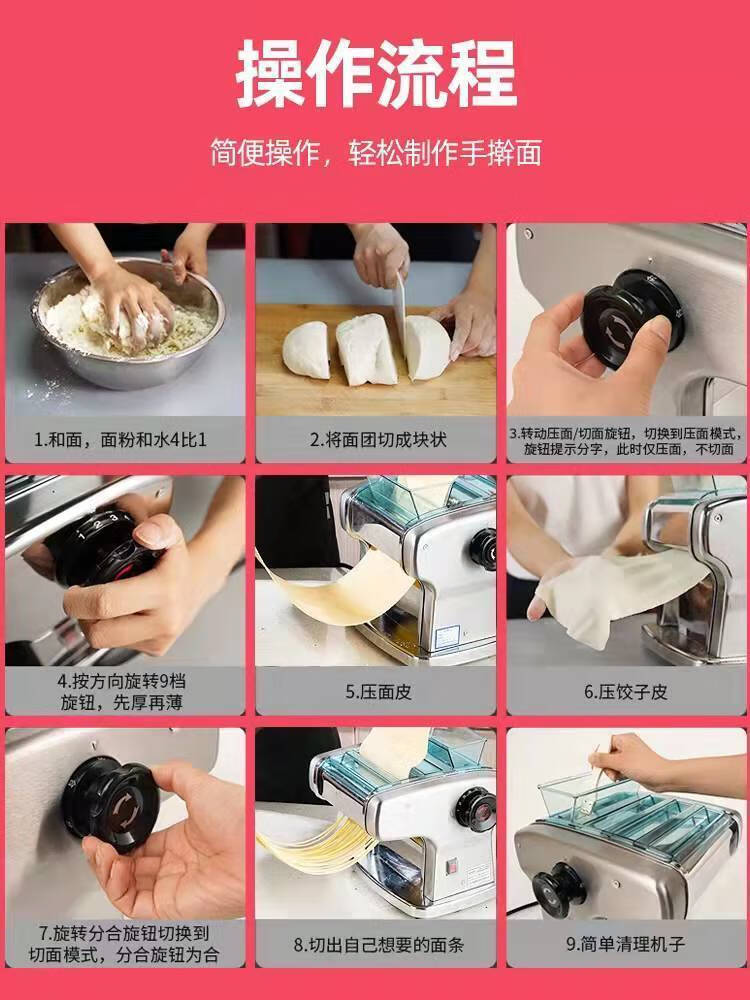 操作流程

简便操作，轻松制作手擀面

1.和面，面粉和水4比1

2.将面团切成块状

3.转动压面/切面旋钮，切换到压面模式，旋钮提示分字，此时仅压面，不切面

4.按方向旋转9档旋钮，先厚再薄

5.压面皮

6.压饺子皮

7.旋转分合旋钮切换到切面模式，分合旋钮为合

8.切出自己想要的面条

9.简单清理机子