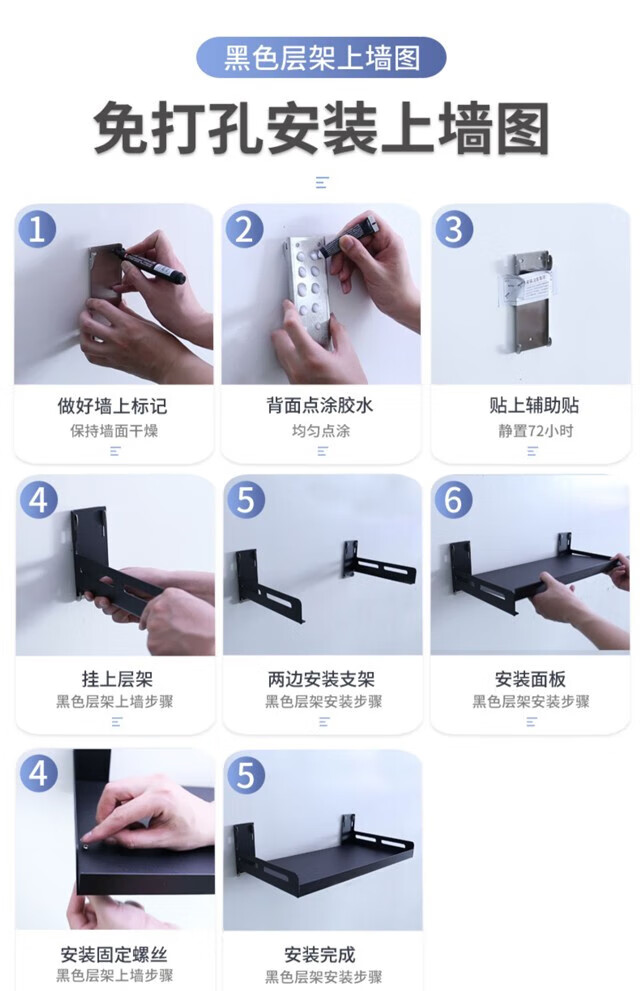 黑色层架上墙图

免打孔安装上墙图

1
做好墙上标记
保持墙面干燥

2
背面点涂胶水
均匀点涂

3
贴上辅助贴
静置72小时

4
挂上层架
黑色层架上墙步骤

5
两边安装支架
黑色层架安装步骤

6
安装面板
黑色层架安装步骤

4
安装固定螺丝
黑色层架上墙步骤

5
安装完成
黑色层架安装步骤