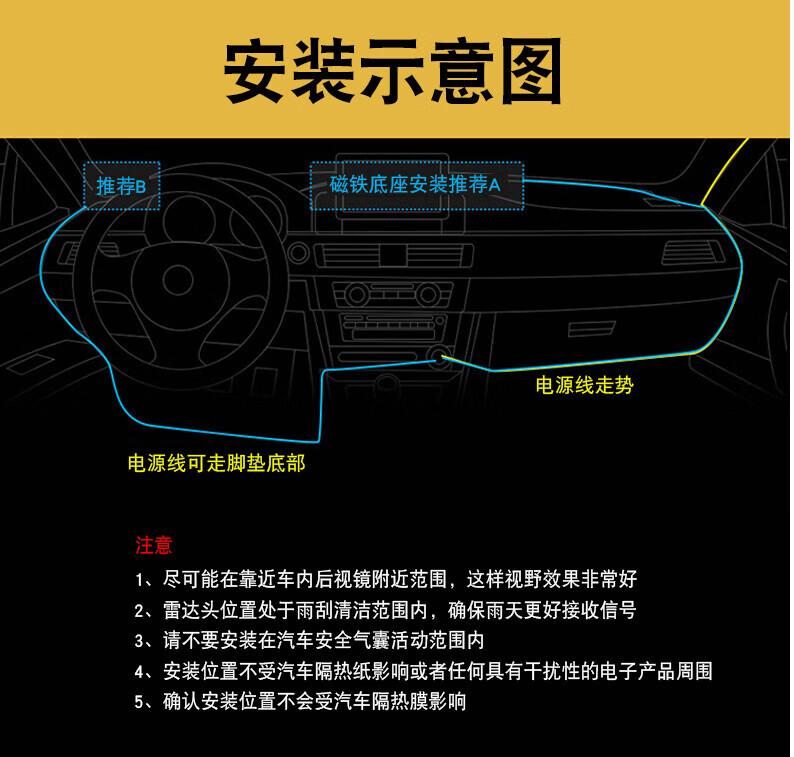 安装示意图

推荐B

磁铁底座安装推荐A

电源线走势

电源线可走脚垫底部

注意

1、尽可能在靠近车内后视镜附近范围，这样视野效果非常好

2、雷达头位置处于雨刮清洁范围内，确保雨天更好接收信号

3、请不要安装在汽车安全气囊活动范围内

4、安装位置不受汽车隔热纸影响或者任何具有干扰性的电子产品周围

5、确认安装位置不会受汽车隔热膜影响