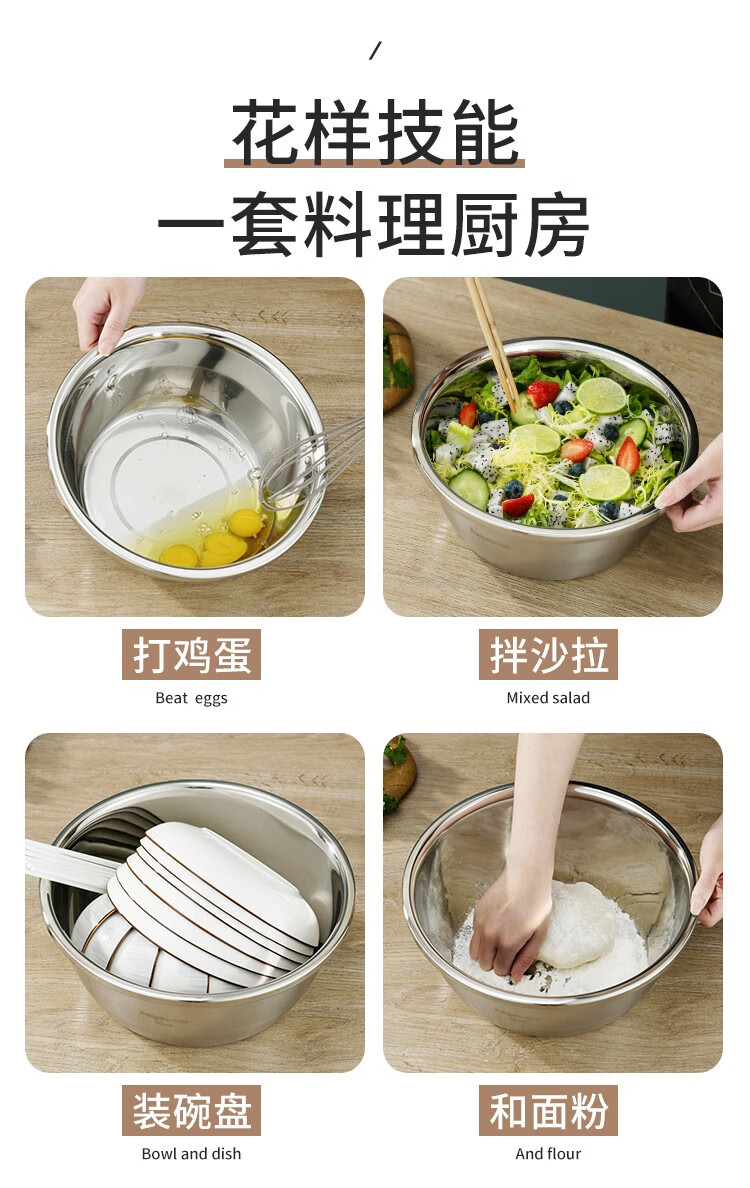 /

花样技能
一套料理厨房

打鸡蛋
Beat eggs

拌沙拉
Mixed salad

装碗盘
Bowl and dish

和面粉
And flour