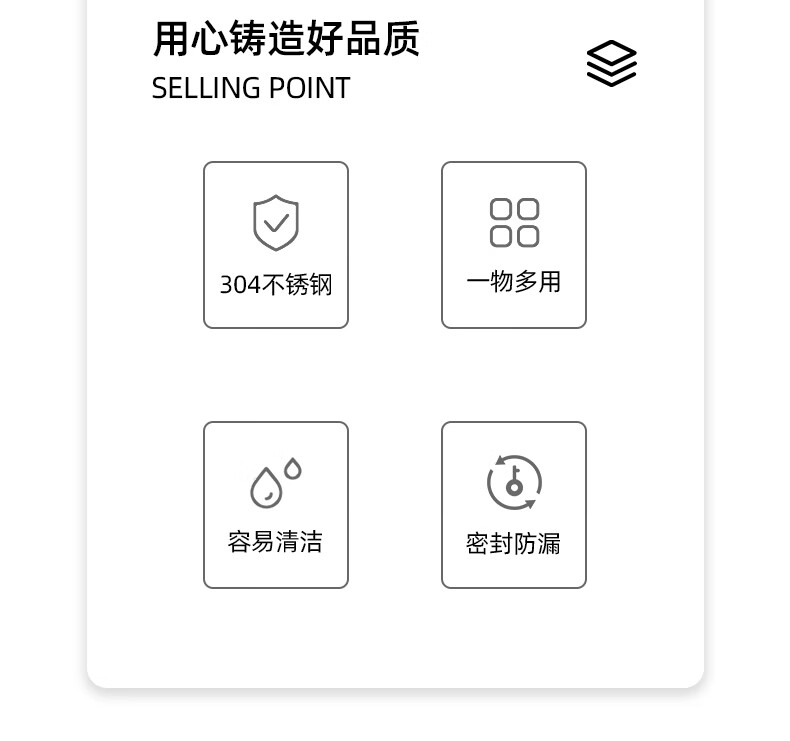 用心铸造好品质
SELLING POINT

304不锈钢

一物多用

容易清洁

密封防漏