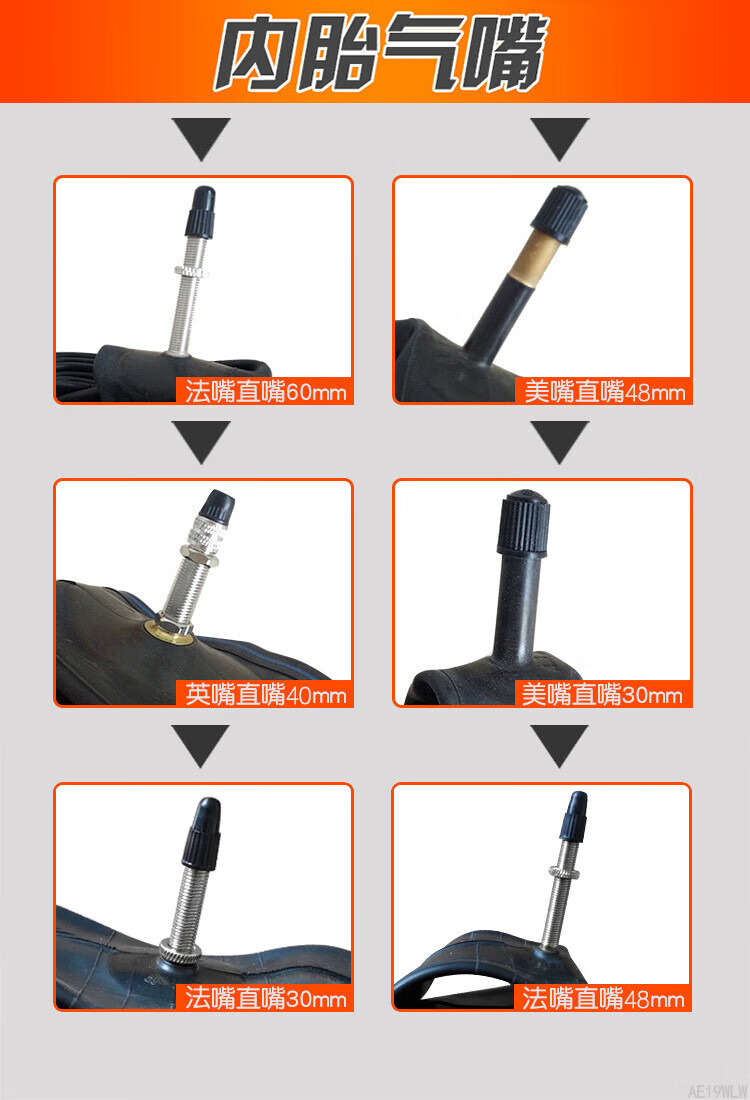 内胎气嘴

法嘴直嘴60mm

美嘴直嘴48mm

英嘴直嘴40mm

美嘴直嘴30mm

法嘴直嘴30mm

法嘴直嘴48mm

AE19WLW