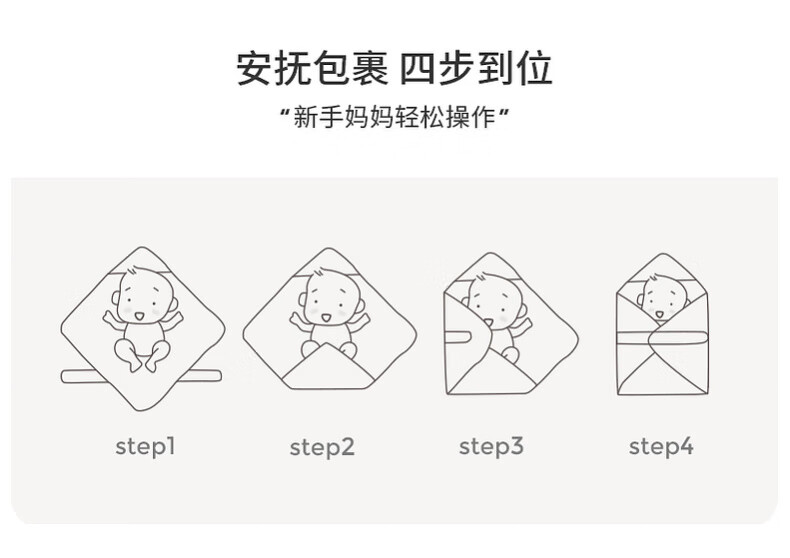 安抚包裹 四步到位

“新手妈妈轻松操作”

step1

step2

step3

step4