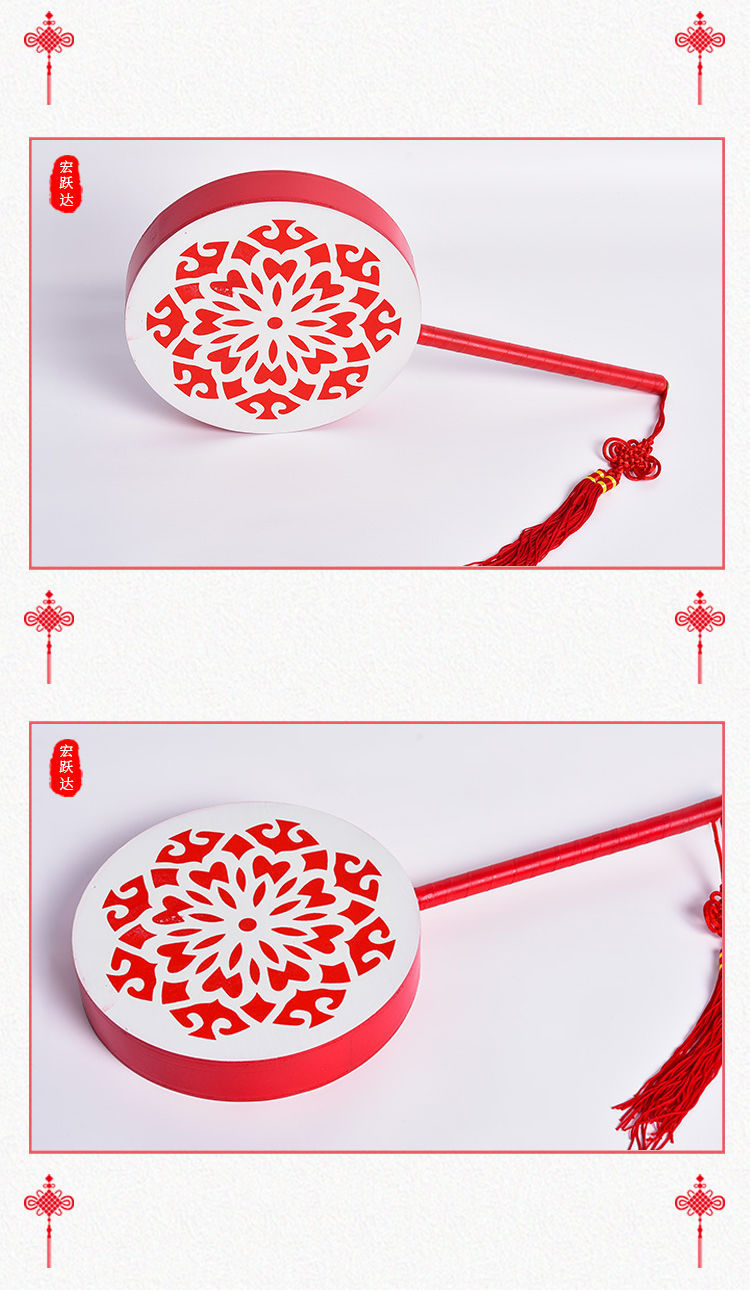 宏跃达

宏跃达