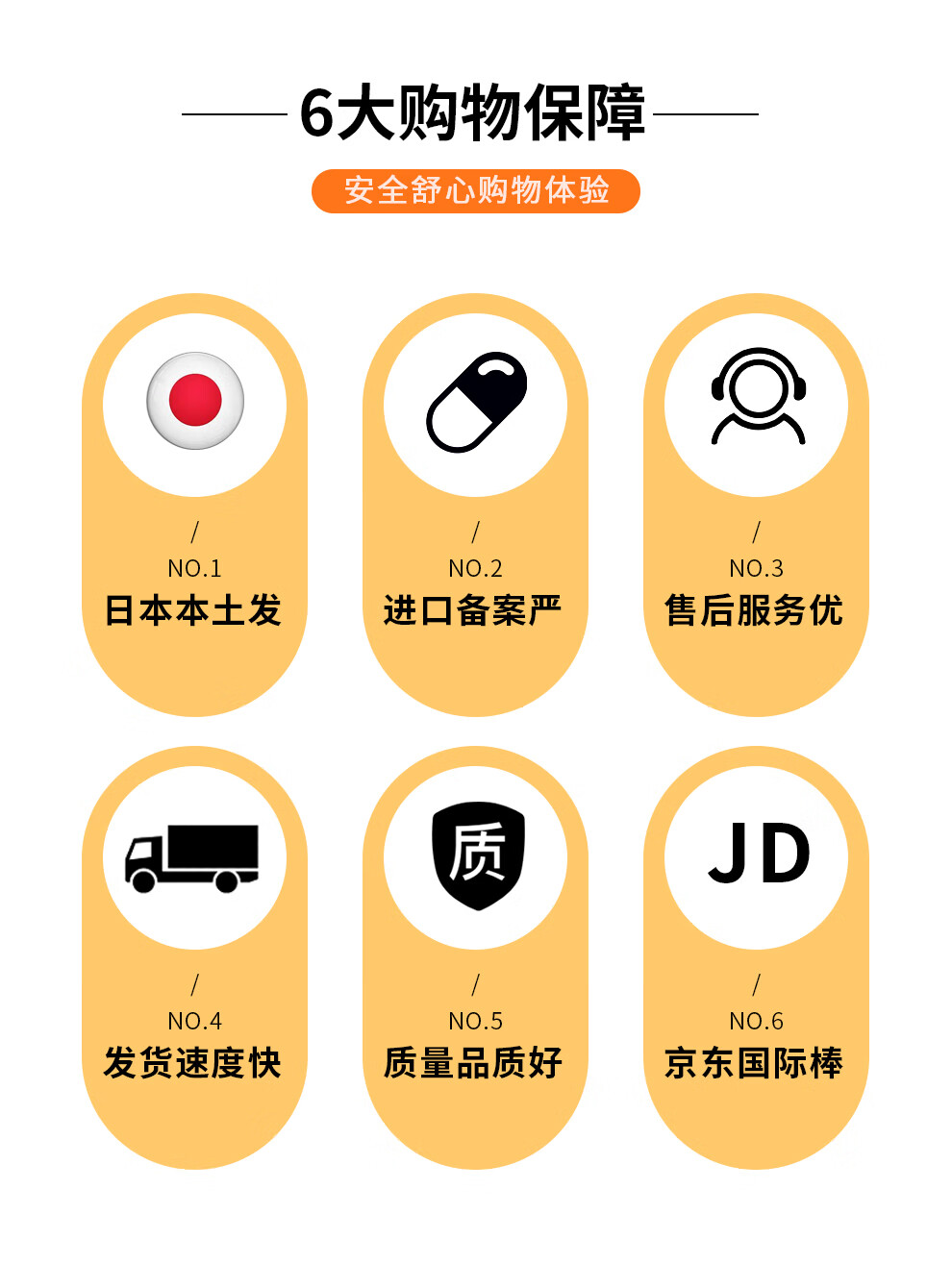 6大购物保障

安全舒心购物体验

/
NO.1
日本本土发

/
NO.2
进口备案严

/
NO.3
售后服务优

/
NO.4
发货速度快

质
/
NO.5
质量品质好

JD
/
NO.6
京东国际棒