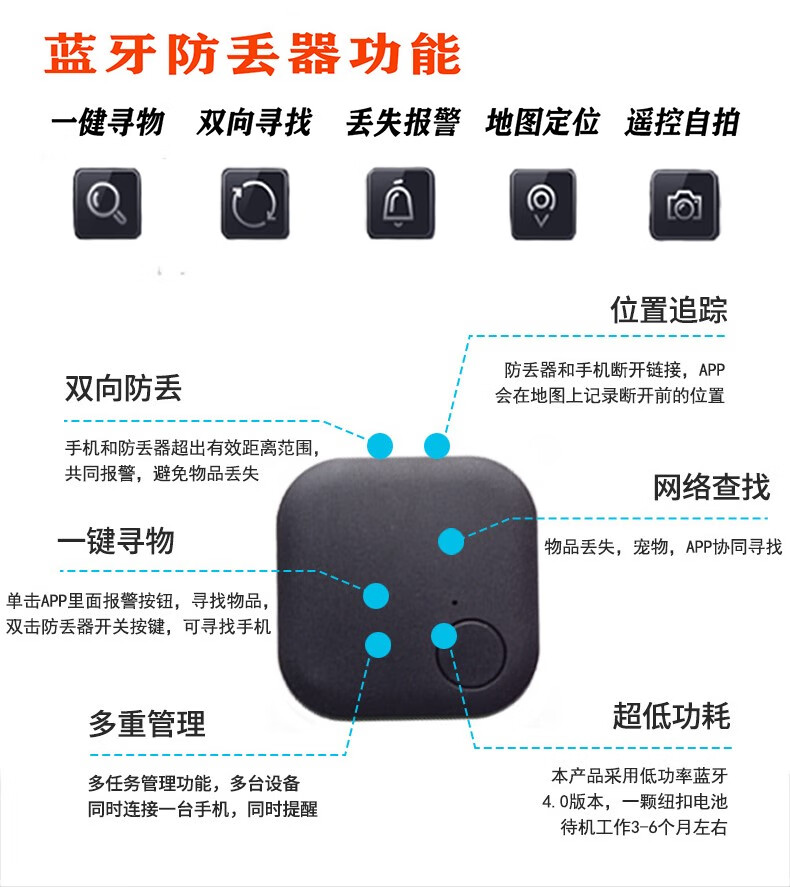 蓝牙防丢器功能

一键寻物 双向寻找 丢失报警 地图定位 遥控自拍

位置追踪

防丢器和手机断开链接，APP会在地图上记录断开前的位置

双向防丢

手机和防丢器超出有效距离范围，共同报警，避免物品丢失

网络查找

物品丢失，宠物，APP协同寻找

一键寻物

单击APP里面报警按钮，寻找物品，双击防丢器开关按键，可寻找手机

多重管理

多任务管理功能，多台设备同时连接一台手机，同时提醒

超低功耗

本产品采用低功率蓝牙4.0版本，一颗纽扣电池待机工作3-6个月左右