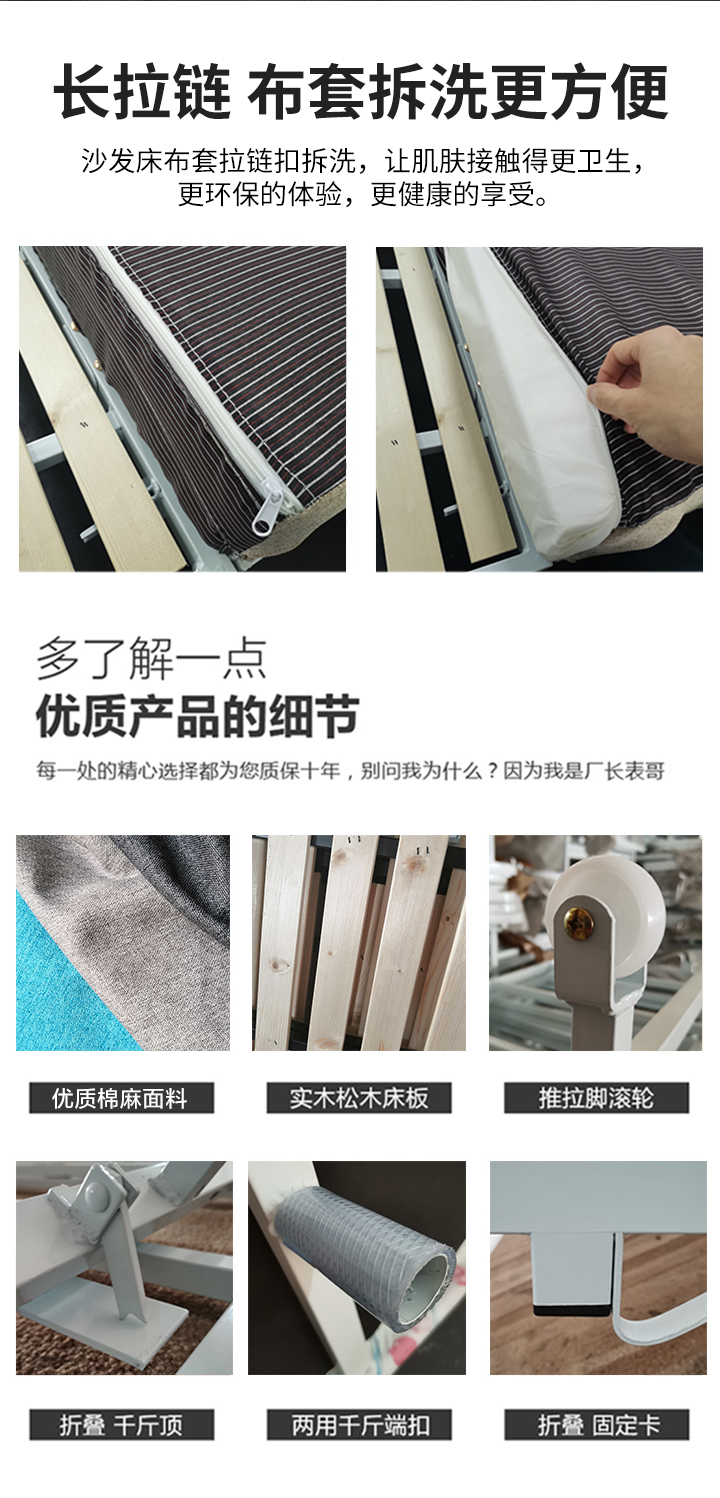 长拉链 布套拆洗更方便

沙发床布套拉链扣拆洗，让肌肤接触得更卫生，更环保的体验，更健康的享受。

多了解一点

优质产品的细节

每一处的精心选择都为您质保十年，别问我为什么？因为我是厂长表哥

优质棉麻面料

实木松木床板

推拉脚滚轮

折叠 千斤顶

两用千斤端扣

折叠 固定卡