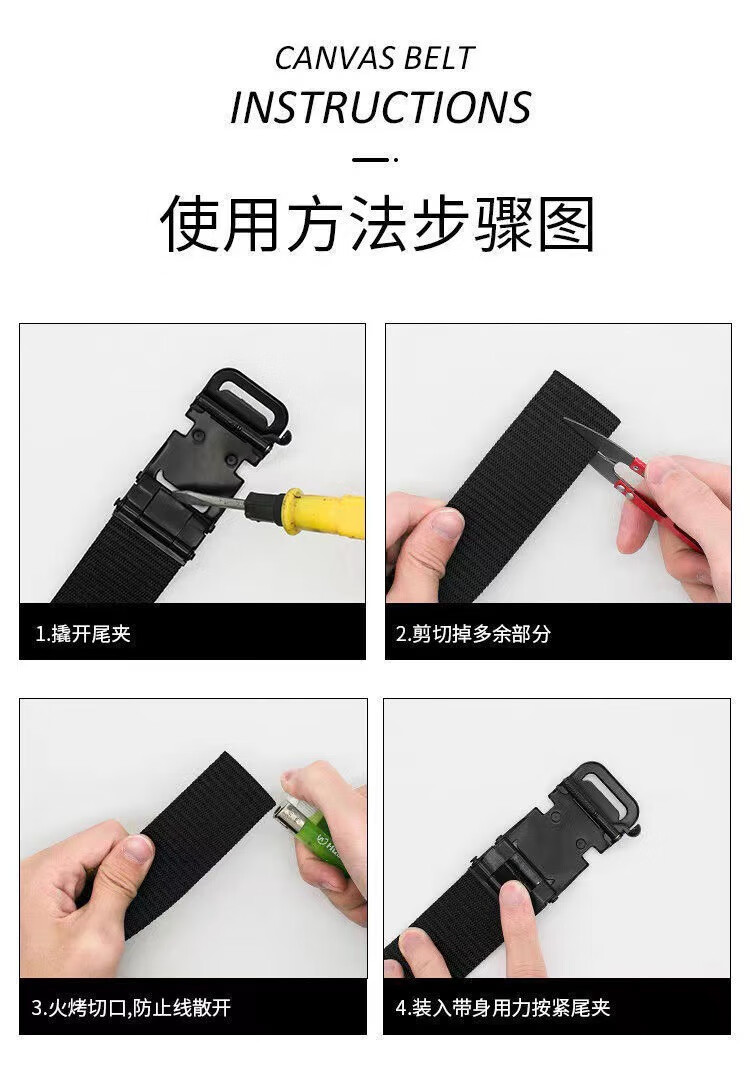 CANVAS BELT
INSTRUCTIONS

使用方法步骤图

1.撬开尾夹

2.剪切掉多余部分

3.火烤切口,防止线散开

4.装入带身用力按紧尾夹