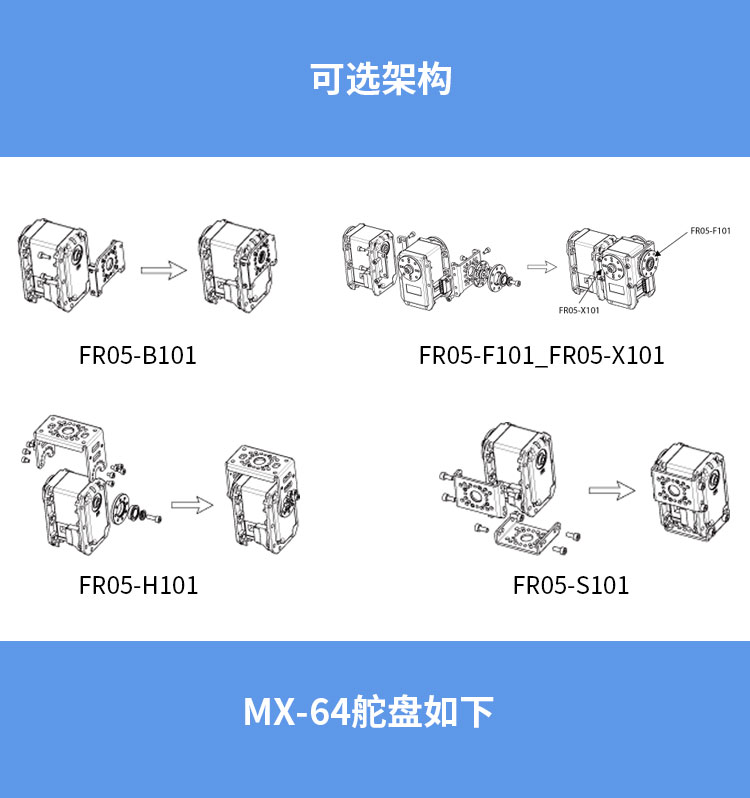 可选架构

FR05-B101

FR05-F101

FR05-X101

FR05-F101_FR05-X101

FR05-H101

FR05-S101

MX-64舵盘如下