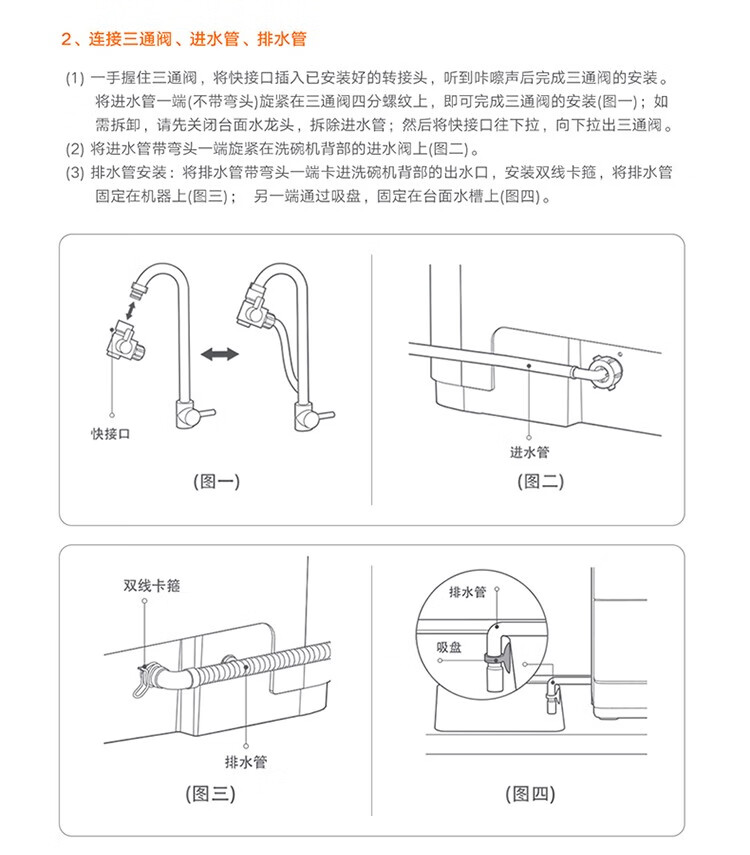 2、连接三通阀、进水管、排水管

(1) 一手握住三通阀，将快接口插入已安装好的转接头，听到咔嚓声后完成三通阀的安装。将进水管一端(不带弯头)旋紧在三通阀四分螺纹上，即可完成三通阀的安装(图一)；如需拆卸，请先关闭台面水龙头，拆除进水管；然后将快接口往下拉，向下拉出三通阀。
(2) 将进水管带弯头一端旋紧在洗碗机背部的进水阀上(图二)。
(3) 排水管安装：将排水管带弯头一端卡进洗碗机背部的出水口，安装双线卡箍，将排水管固定在机器上(图三)； 另一端通过吸盘，固定在台面水槽上(图四)。

快接口

(图一)

进水管

(图二)

双线卡箍

排水管

(图三)

排水管

吸盘

(图四)