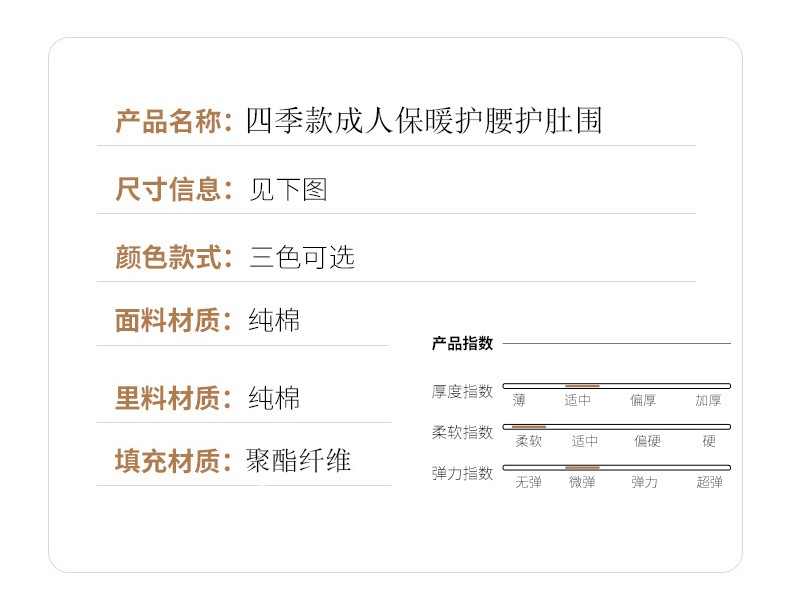 产品名称：四季款成人保暖护腰护肚围

尺寸信息：见下图

颜色款式：三色可选

面料材质：纯棉

里料材质：纯棉

填充材质：聚酯纤维

产品指数

厚度指数 薄 适中 偏厚 加厚

柔软指数 柔软 适中 偏硬 硬

弹力指数 无弹 微弹 弹力 超弹