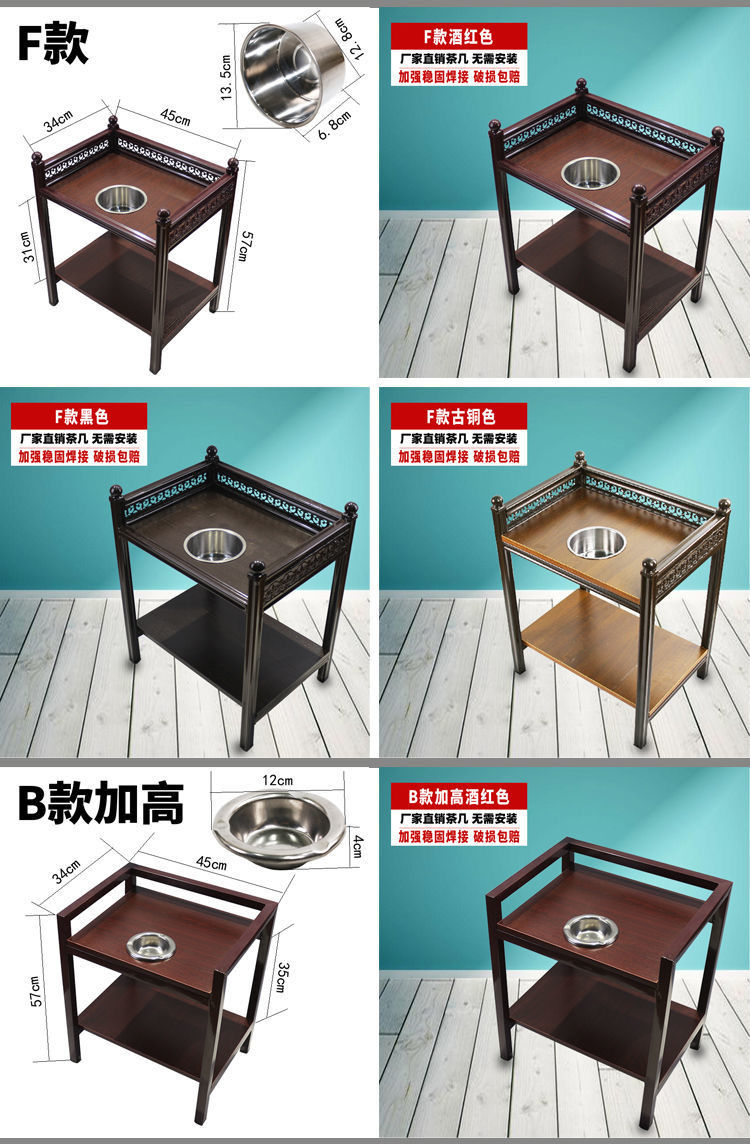 F款

13.5cm

12.8cm

6.8cm

34cm

45cm

31cm

57cm

F款酒红色

厂家直销茶几 无需安装

加强稳固焊接 破损包赔

F款黑色

厂家直销茶几 无需安装

加强稳固焊接 破损包赔

F款古铜色

厂家直销茶几 无需安装

加强稳固焊接 破损包赔

B款加高

12cm

4cm

34cm

45cm

57cm

35cm

B款加高酒红色

厂家直销茶几 无需安装

加强稳固焊接 破损包赔