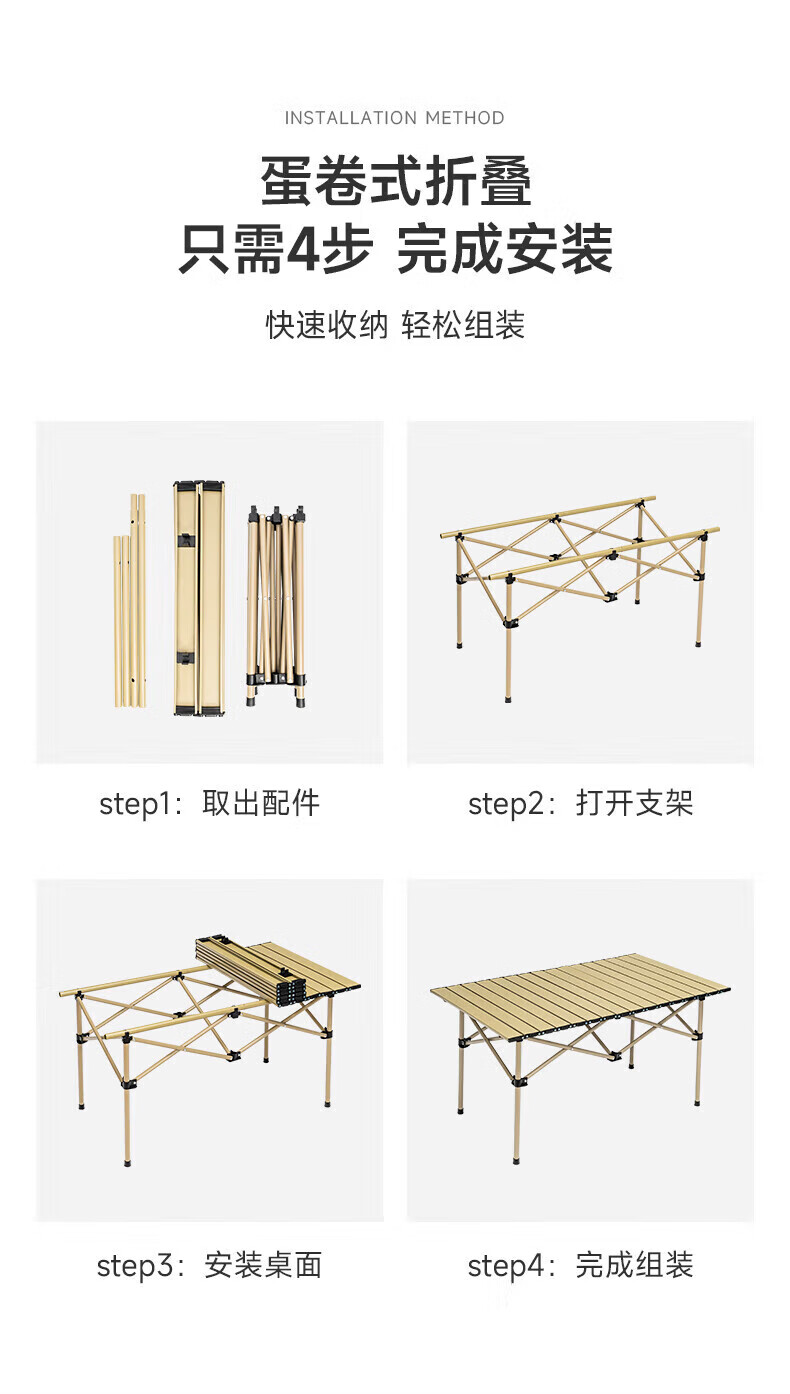 INSTALLATION METHOD

蛋卷式折叠
只需4步 完成安装

快速收纳 轻松组装

step1：取出配件

step2：打开支架

step3：安装桌面

step4：完成组装