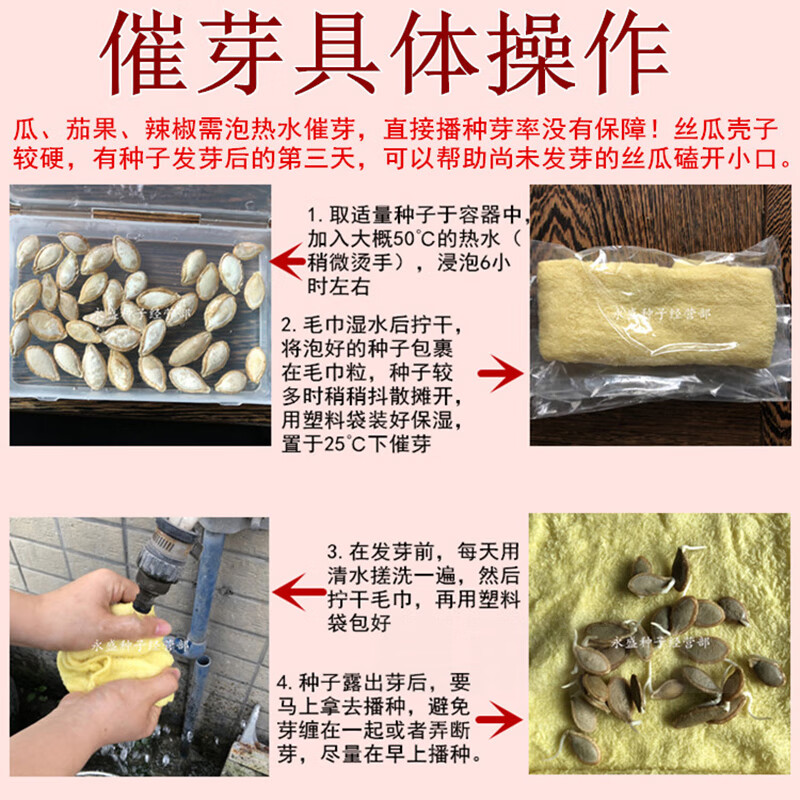 催芽具体操作

瓜、茄果、辣椒需泡热水催芽，直接播种芽率没有保障！丝瓜壳子较硬，有种子发芽后的第三天，可以帮助尚未发芽的丝瓜磕开小口。

1. 取适量种子于容器中，加入大概50°C的热水（稍微烫手），浸泡6小时左右

2. 毛巾湿水后拧干，将泡好的种子包裹在毛巾粒，种子较多时稍稍抖散摊开，用塑料袋装好保湿，置于25°C下催芽

永盛种子经营部

3. 在发芽前，每天用清水搓洗一遍，然后拧干毛巾，再用塑料袋包好

4. 种子露出芽后，要马上拿去播种，避免芽缠在一起或者弄断芽，尽量在早上播种。

永盛种子经营部

永盛种子经营部