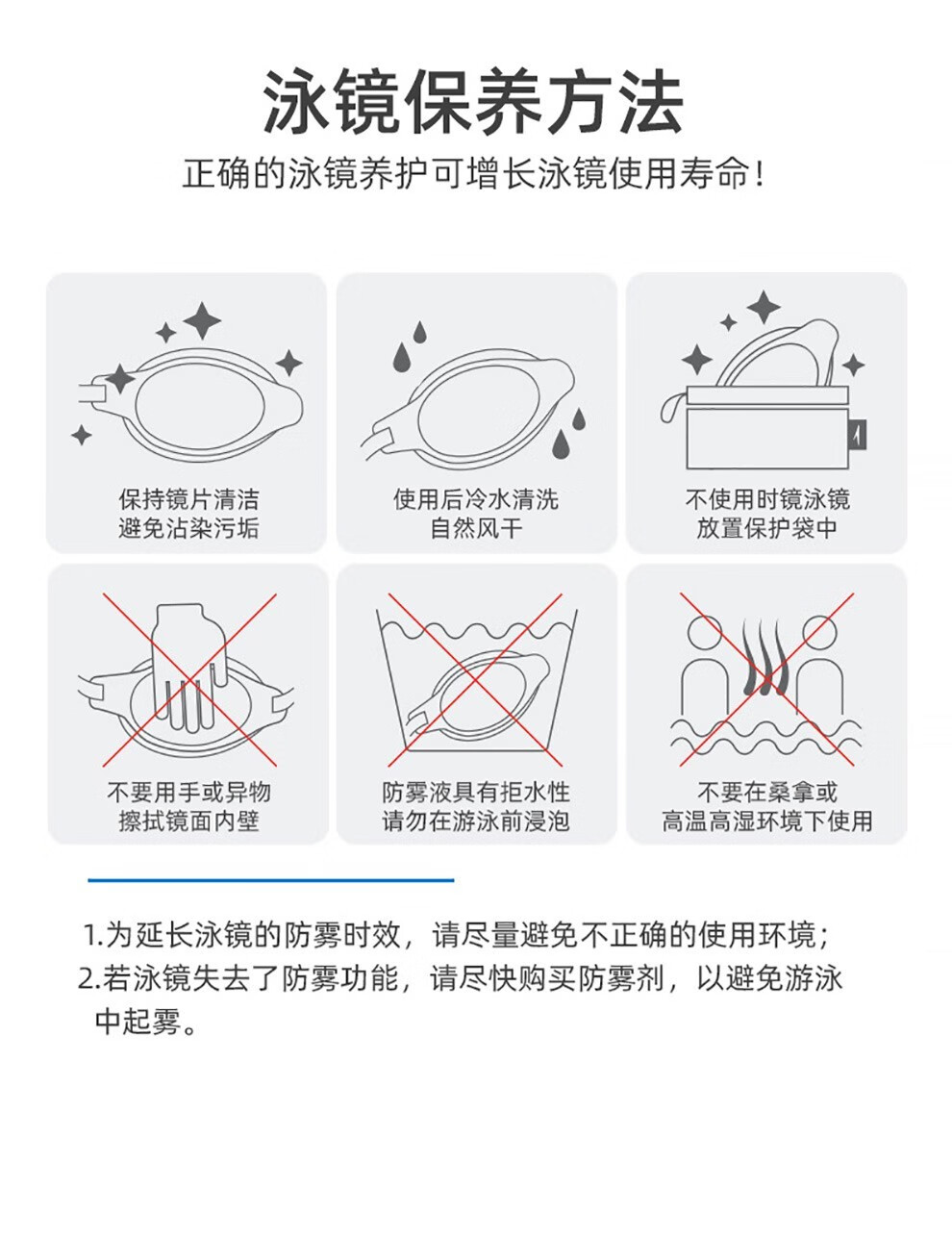 泳镜保养方法

正确的泳镜养护可增长泳镜使用寿命！

保持镜片清洁
避免沾染污垢

使用后冷水清洗
自然风干

不使用时镜泳镜
放置保护袋中

不要用手或异物
擦拭镜面内壁

防雾液具有拒水性
请勿在游泳前浸泡

不要在桑拿或
高温高湿环境下使用

1.为延长泳镜的防雾时效，请尽量避免不正确的使用环境；
2.若泳镜失去了防雾功能，请尽快购买防雾剂，以避免游泳中起雾。