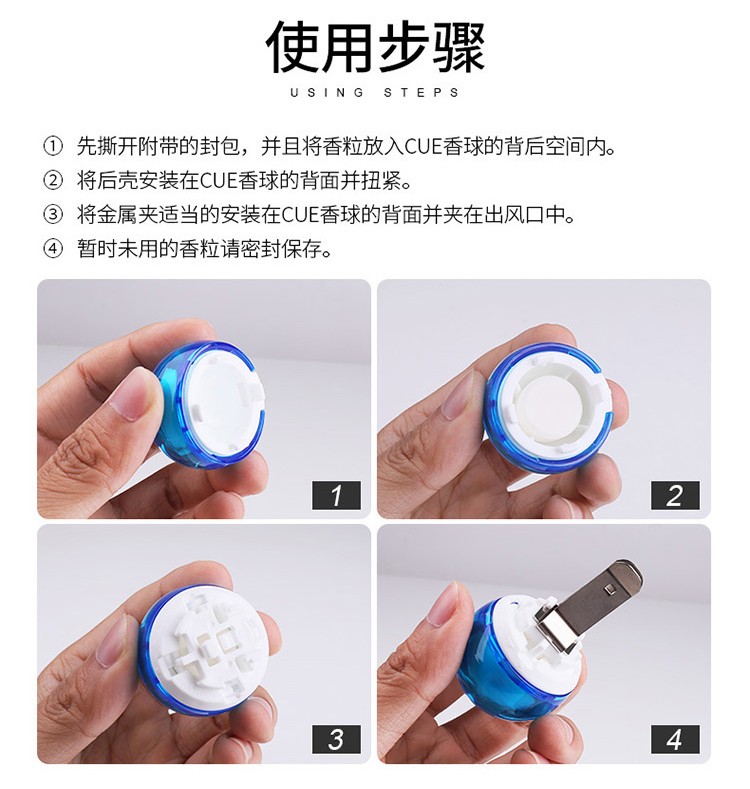 使用步骤
USING STEPS

① 先撕开附带的封包，并且将香粒放入CUE香球的背后空间内。
② 将后壳安装在CUE香球的背面并扭紧。
③ 将金属夹适当的安装在CUE香球的背面并夹在出风口中。
④ 暂时未用的香粒请密封保存。

1

2

3

4