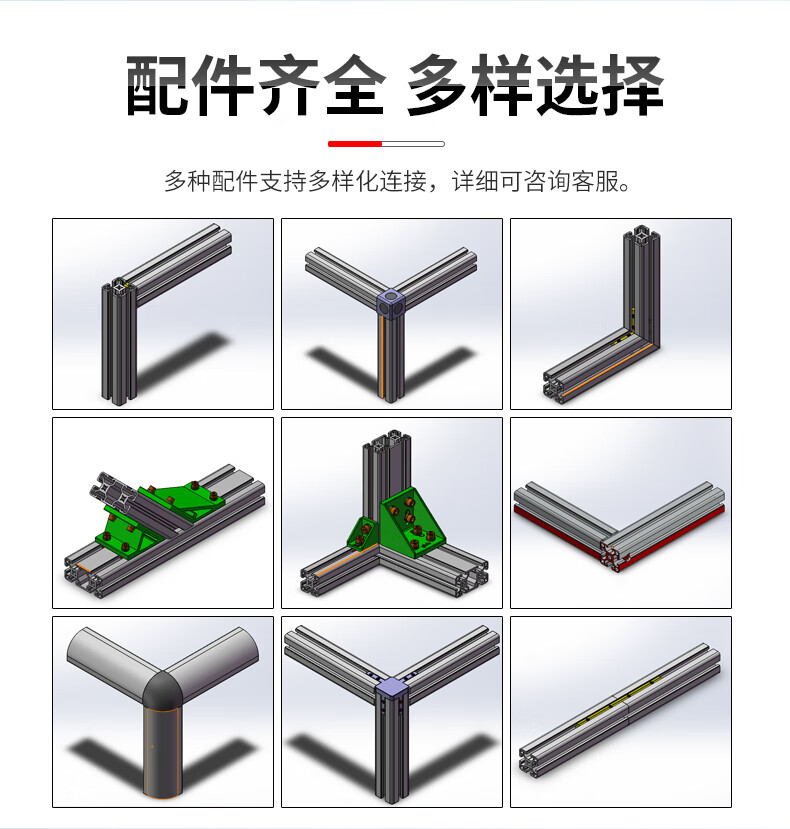 配件齐全 多样选择

多种配件支持多样化连接，详细可咨询客服。