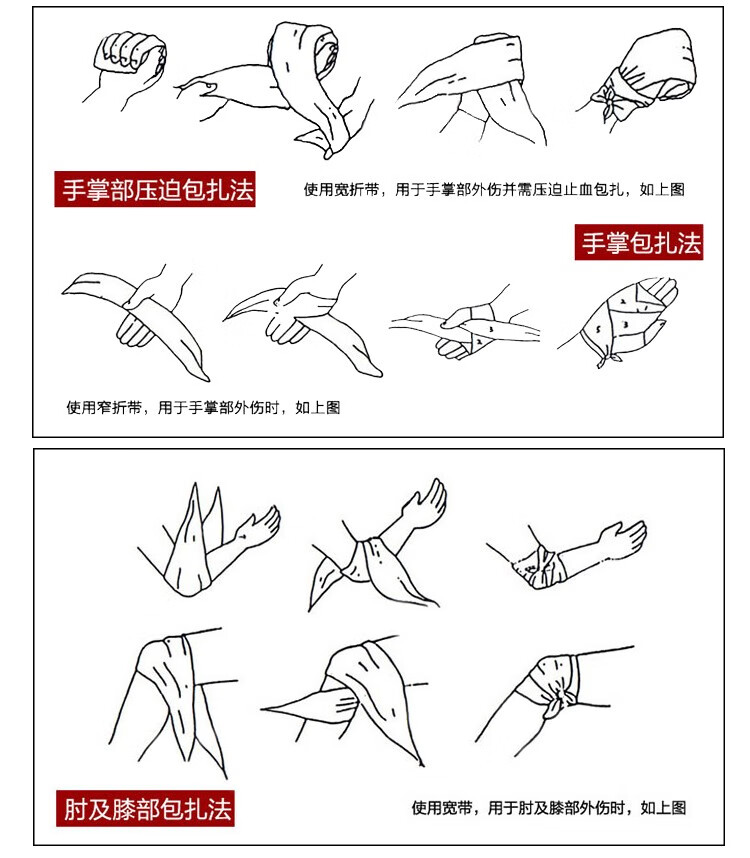 手掌部压迫包扎法

使用宽折带，用于手掌部外伤并需压迫止血包扎，如上图

手掌包扎法

使用窄折带，用于手掌部外伤时，如上图

肘及膝部包扎法

使用宽带，用于肘及膝部外伤时，如上图